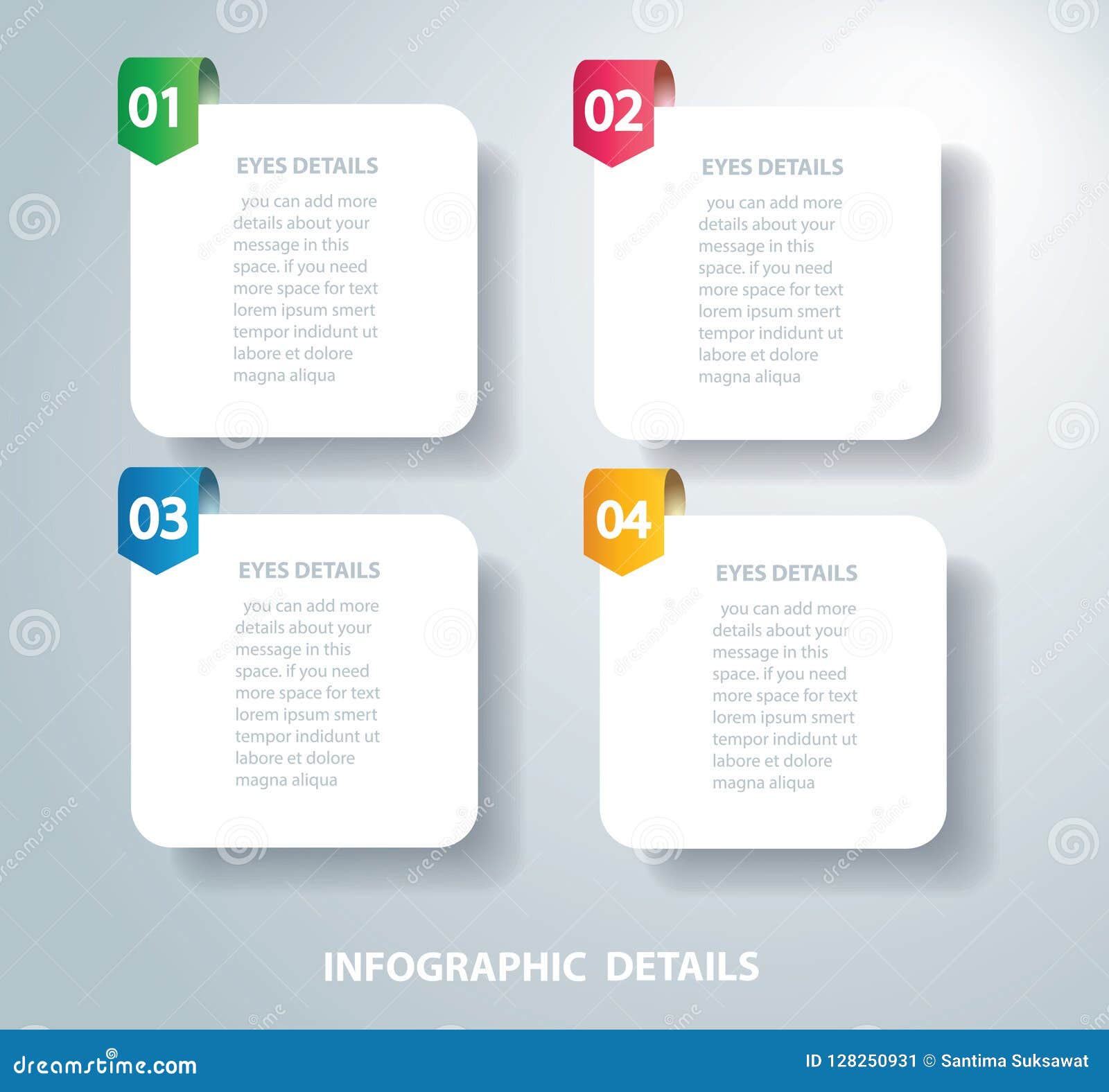 01

EYES DETAILS

you can add more details about your message in this space. if you need more space for text lorem ipsum smert tempor indidunt ut labore et dolore magna aliqua

02

EYES DETAILS

you can add more details about your message in this space. if you need more space for text lorem ipsum smert tempor indidunt ut labore et dolore magna aliqua

03

EYES DETAILS

you can add more details about your message in this space. if you need more space for text lorem ipsum smert tempor indidunt ut labore et dolore magna aliqua

04

EYES DETAILS

you can add more details about your message in this space. if you need more space for text lorem ipsum smert tempor indidunt ut labore et dolore magna aliqua

INFOGRAPHIC DETAILS

dreamstime.com

ID 128250931 © Santima Suksawat