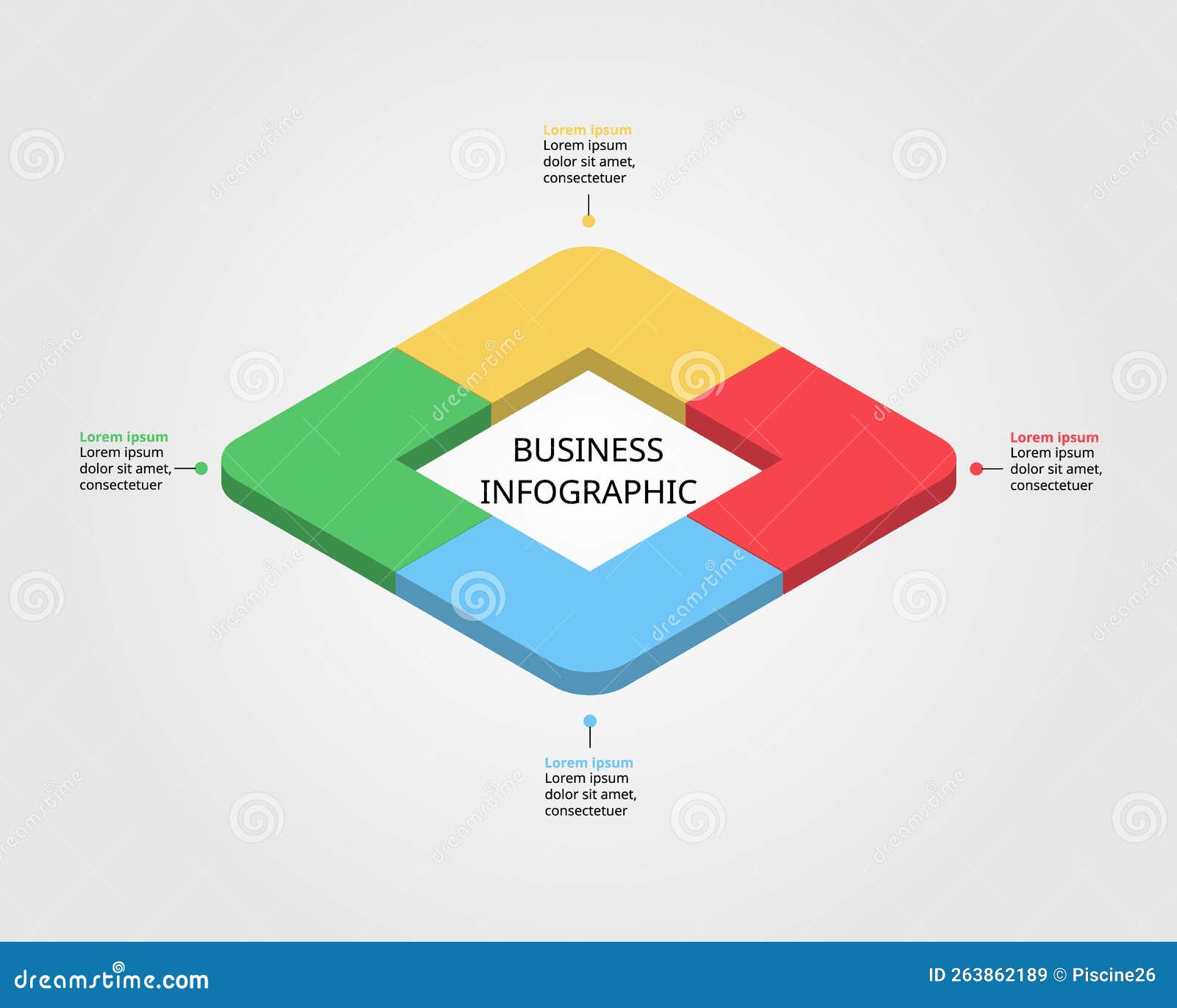 Lorem ipsum
Lorem ipsum dolor sit amet, consectetuer

Lorem ipsum
Lorem ipsum dolor sit amet, consectetuer

BUSINESS INFOGRAPHIC

Lorem ipsum
Lorem ipsum dolor sit amet, consectetuer

Lorem ipsum
Lorem ipsum dolor sit amet, consectetuer

dreamstime.com

ID 263862189 © Piscine26