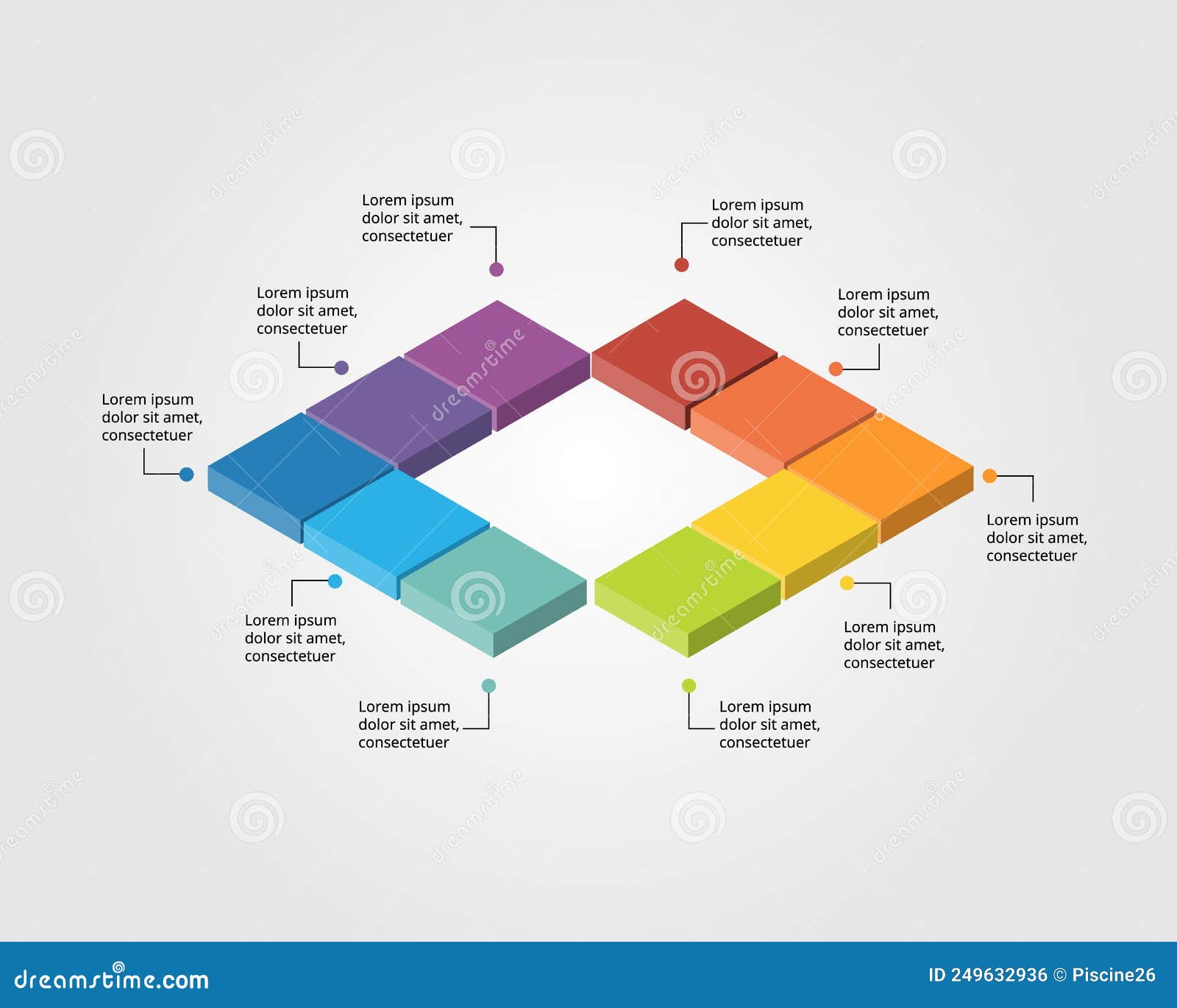 Lorem ipsum dolor sit amet, consectetuer

Lorem ipsum dolor sit amet, consectetuer

Lorem ipsum dolor sit amet, consectetuer

Lorem ipsum dolor sit amet, consectetuer

Lorem ipsum dolor sit amet, consectetuer

Lorem ipsum dolor sit amet, consectetuer

Lorem ipsum dolor sit amet, consectetuer

Lorem ipsum dolor sit amet, consectetuer

Lorem ipsum dolor sit amet, consectetuer

Lorem ipsum dolor sit amet, consectetuer

dreamstime

dreamstime.com

ID 249632936 © Piscine26