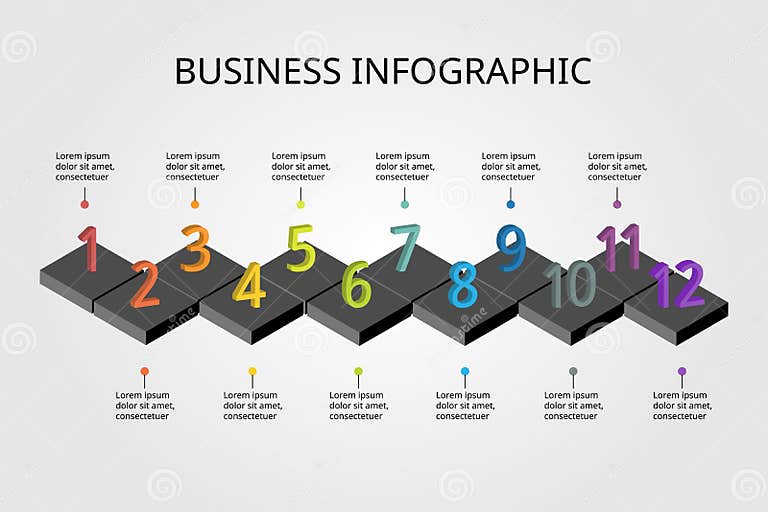 BUSINESS INFOGRAPHIC

Lorem ipsum dolor sit amet, consectetuer

Lorem ipsum dolor sit amet, consectetuer

Lorem ipsum dolor sit amet, consectetuer

Lorem ipsum dolor sit amet, consectetuer

Lorem ipsum dolor sit amet, consectetuer

Lorem ipsum dolor sit amet, consectetuer

1
2
3
4
5
6
7
8
9
10
11
12

Lorem ipsum dolor sit amet, consectetuer

Lorem ipsum dolor sit amet, consectetuer

Lorem ipsum dolor sit amet, consectetuer

Lorem ipsum dolor sit amet, consectetuer

Lorem ipsum dolor sit amet, consectetuer

Lorem ipsum dolor sit amet, consectetuer