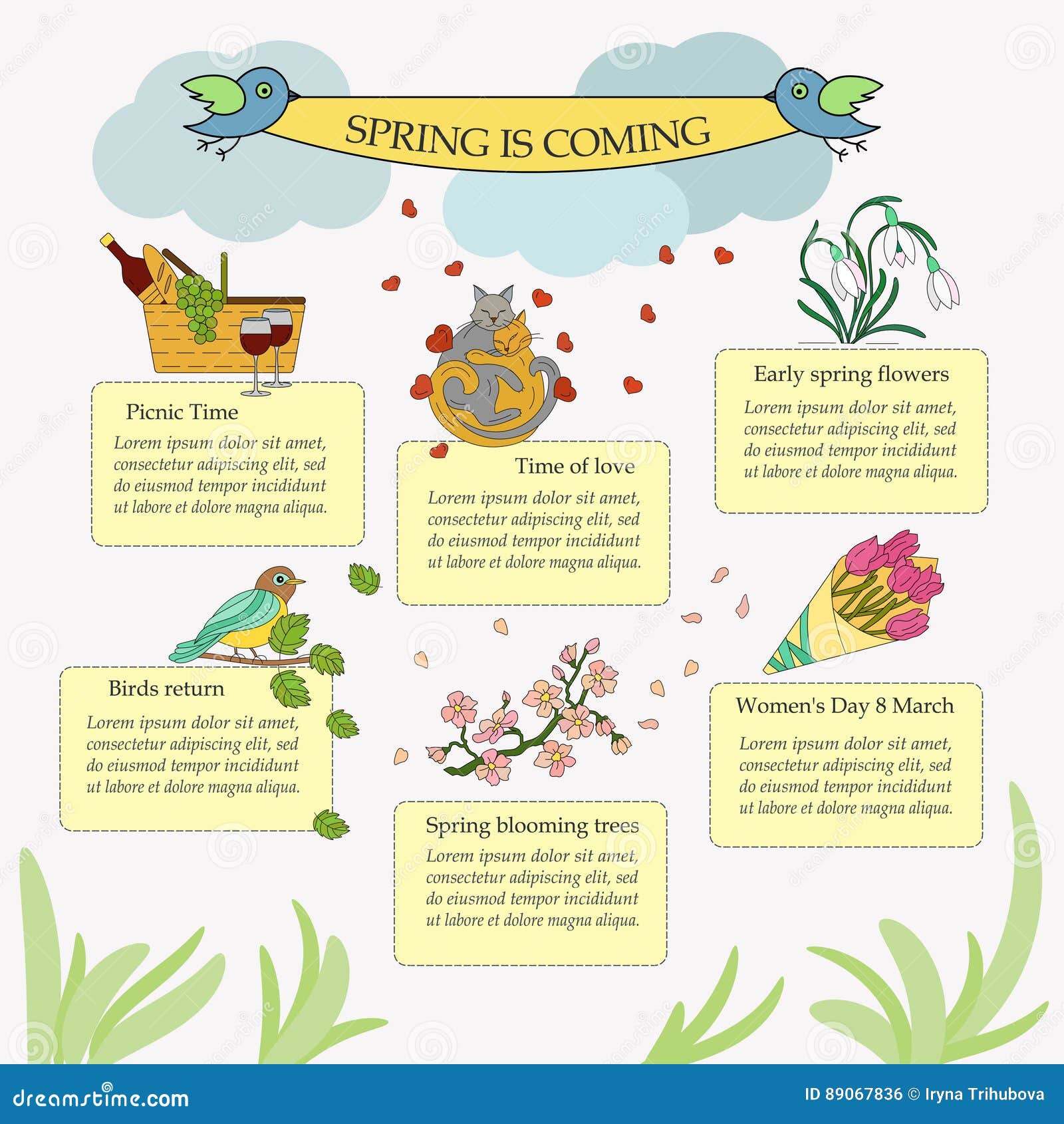 SPRING IS COMING

Picnic Time
Lorem ipsum dolor sit amet, consectetur adipiscing elit, sed do eiusmod tempor incididunt ut labore et dolore magna aliqua.

Time of love
Lorem ipsum dolor sit amet, consectetur adipiscing elit, sed do eiusmod tempor incididunt ut labore et dolore magna aliqua.

Early spring flowers
Lorem ipsum dolor sit amet, consectetur adipiscing elit, sed do eiusmod tempor incididunt ut labore et dolore magna aliqua.

Birds return
Lorem ipsum dolor sit amet, consectetur adipiscing elit, sed do eiusmod tempor incididunt ut labore et dolore magna aliqua.

Spring blooming trees
Lorem ipsum dolor sit amet, consectetur adipiscing elit, sed do eiusmod tempor incididunt ut labore et dolore magna aliqua.

Women's Day 8 March
Lorem ipsum dolor sit amet, consectetur adipiscing elit, sed do eiusmod tempor incididunt ut labore et dolore magna aliqua.

dreamstime.com
ID 89067836 © Iryna Trihubova