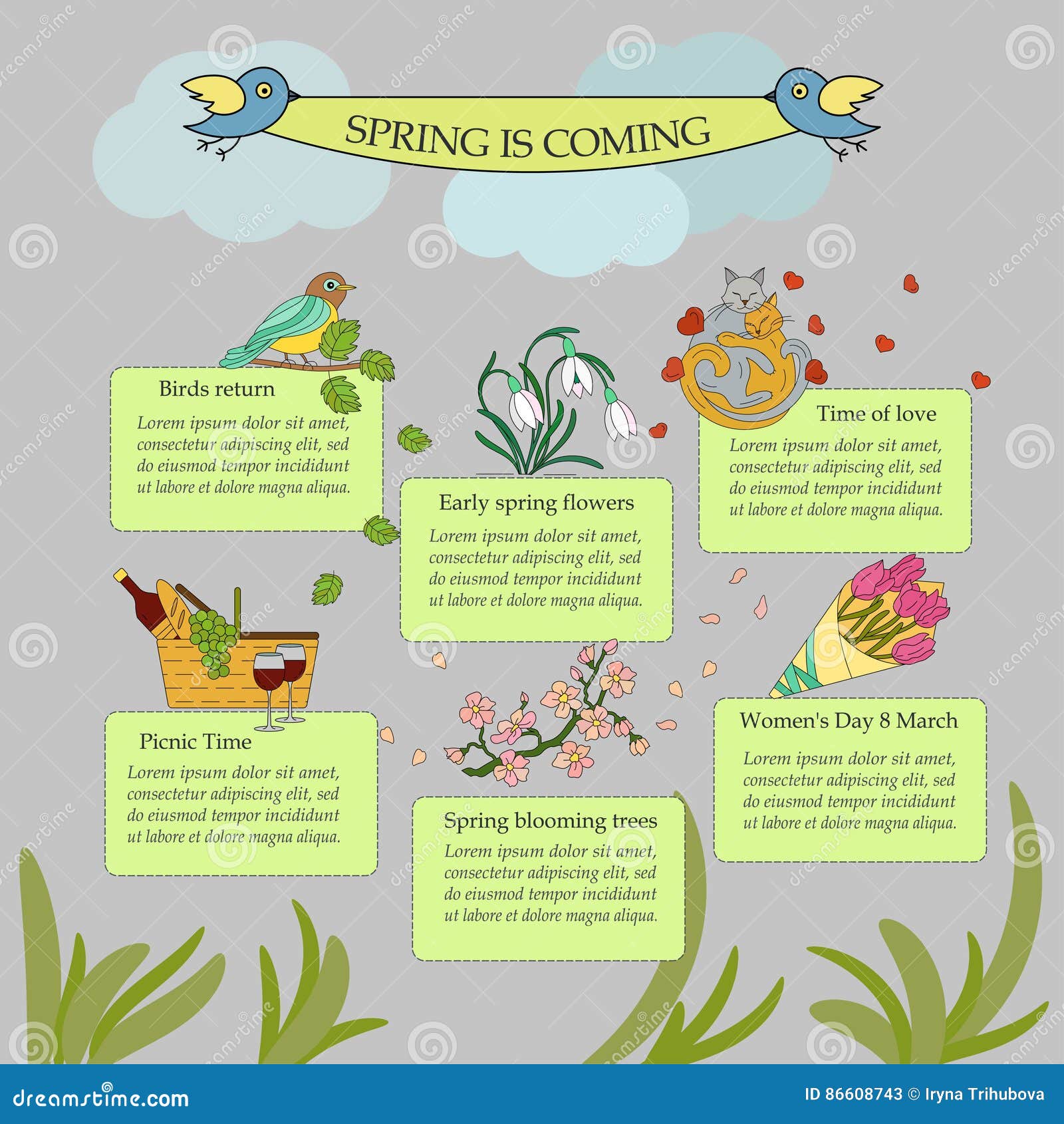 SPRING IS COMING

Birds return

Lorem ipsum dolor sit amet, consectetur adipiscing elit, sed do eiusmod tempor incididunt ut labore et dolore magna aliqua.

Early spring flowers

Lorem ipsum dolor sit amet, consectetur adipiscing elit, sed do eiusmod tempor incididunt ut labore et dolore magna aliqua.

Time of love

Lorem ipsum dolor sit amet, consectetur adipiscing elit, sed do eiusmod tempor incididunt ut labore et dolore magna aliqua.

Picnic Time

Lorem ipsum dolor sit amet, consectetur adipiscing elit, sed do eiusmod tempor incididunt ut labore et dolore magna aliqua.

Spring blooming trees

Lorem ipsum dolor sit amet, consectetur adipiscing elit, sed do eiusmod tempor incididunt ut labore et dolore magna aliqua.

Women's Day 8 March

Lorem ipsum dolor sit amet, consectetur adipiscing elit, sed do eiusmod tempor incididunt ut labore et dolore magna aliqua.

dreamstime.com

ID 86608743 © Iryna Trihubova