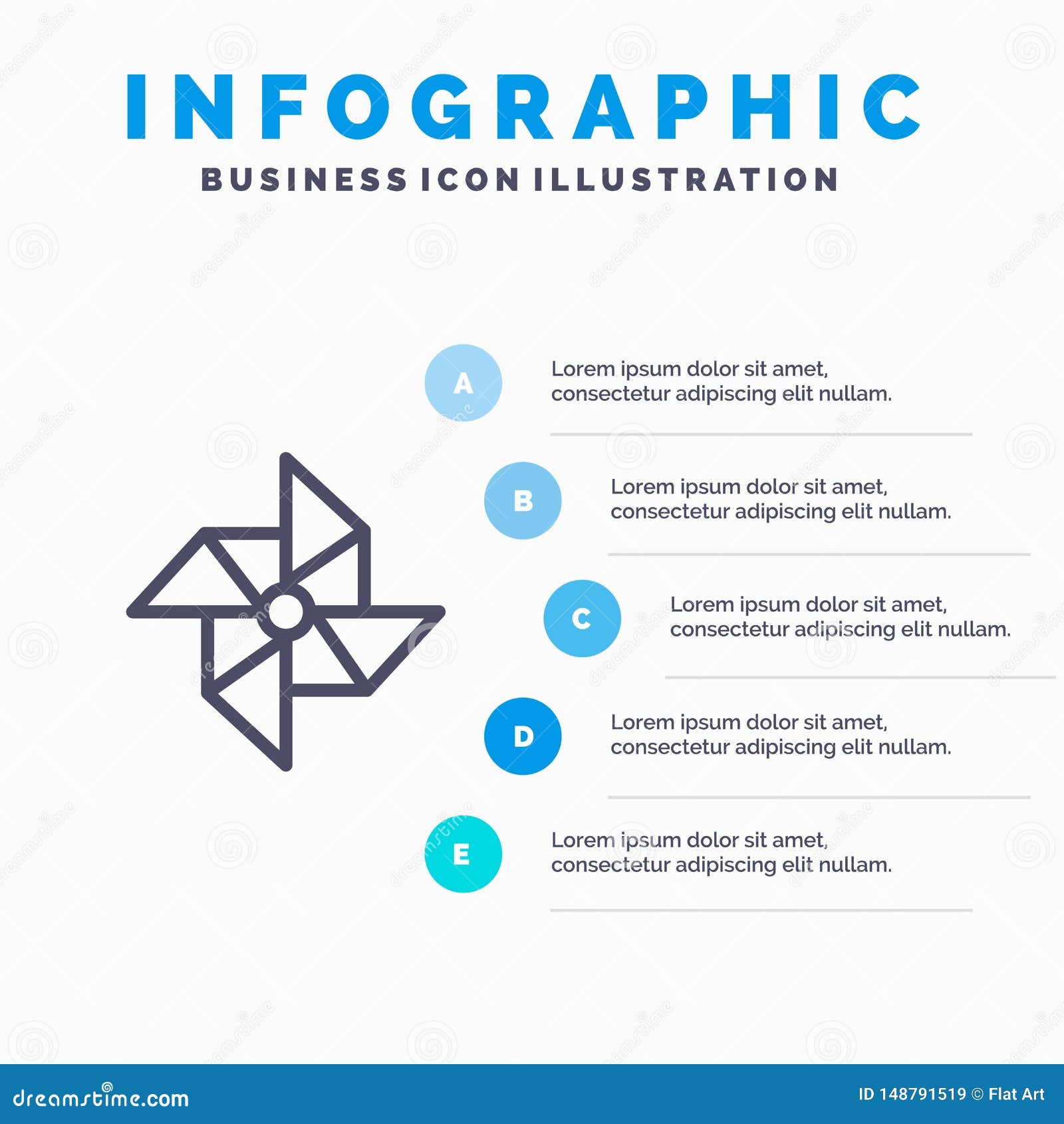 INFOGRAPHIC
BUSINESS ICON ILLUSTRATION

A
Lorem ipsum dolor sit amet, consectetur adipiscing elit nullam.

B
Lorem ipsum dolor sit amet, consectetur adipiscing elit nullam.

C
Lorem ipsum dolor sit amet, consectetur adipiscing elit nullam.

D
Lorem ipsum dolor sit amet, consectetur adipiscing elit nullam.

E
Lorem ipsum dolor sit amet, consectetur adipiscing elit nullam.

dreamstime.com
ID 148791519 © Flat Art