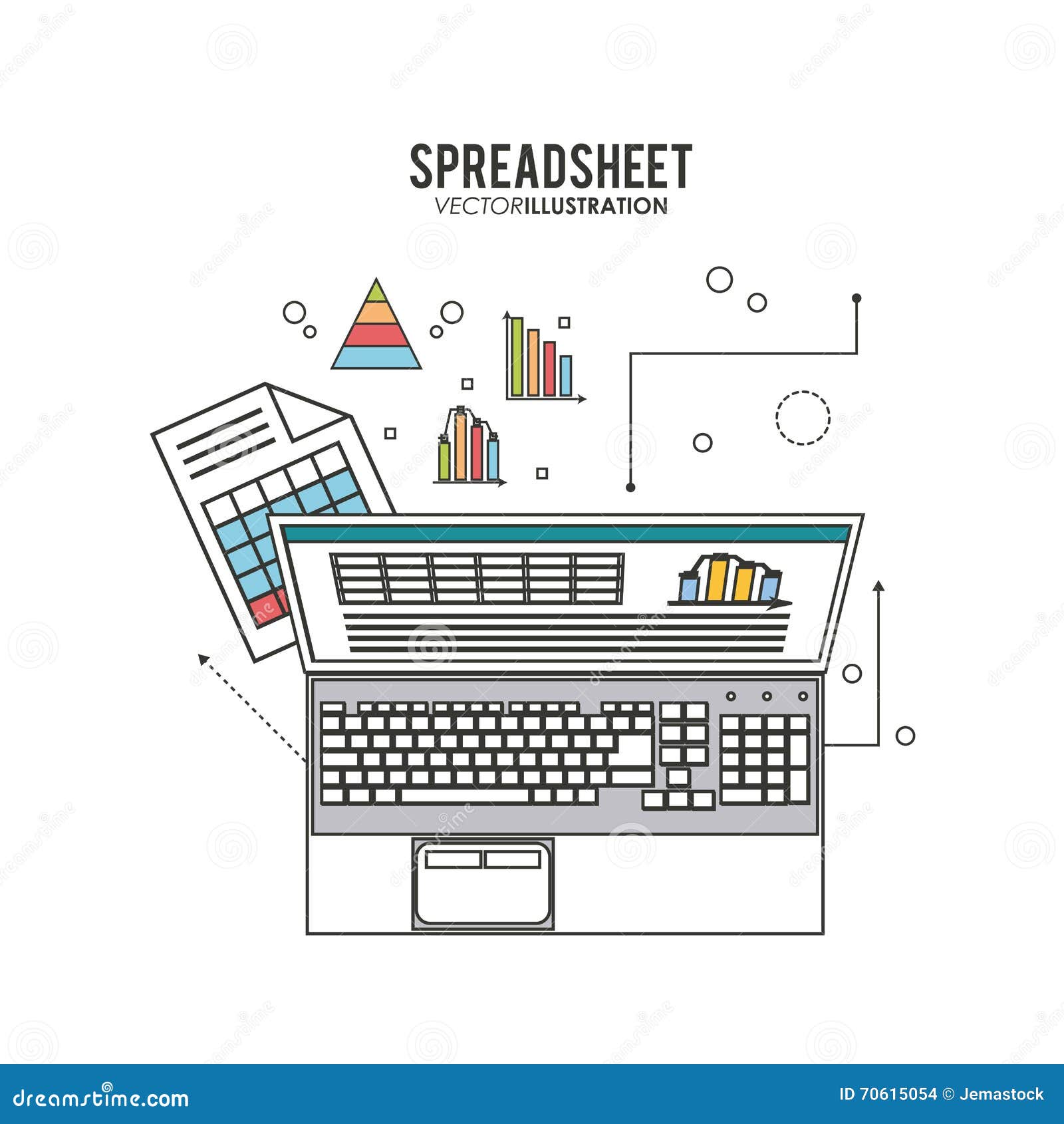 SPREADSHEET
VECTORILLUSTRATION

dreamstime.com
ID 70615054 © Jemastock