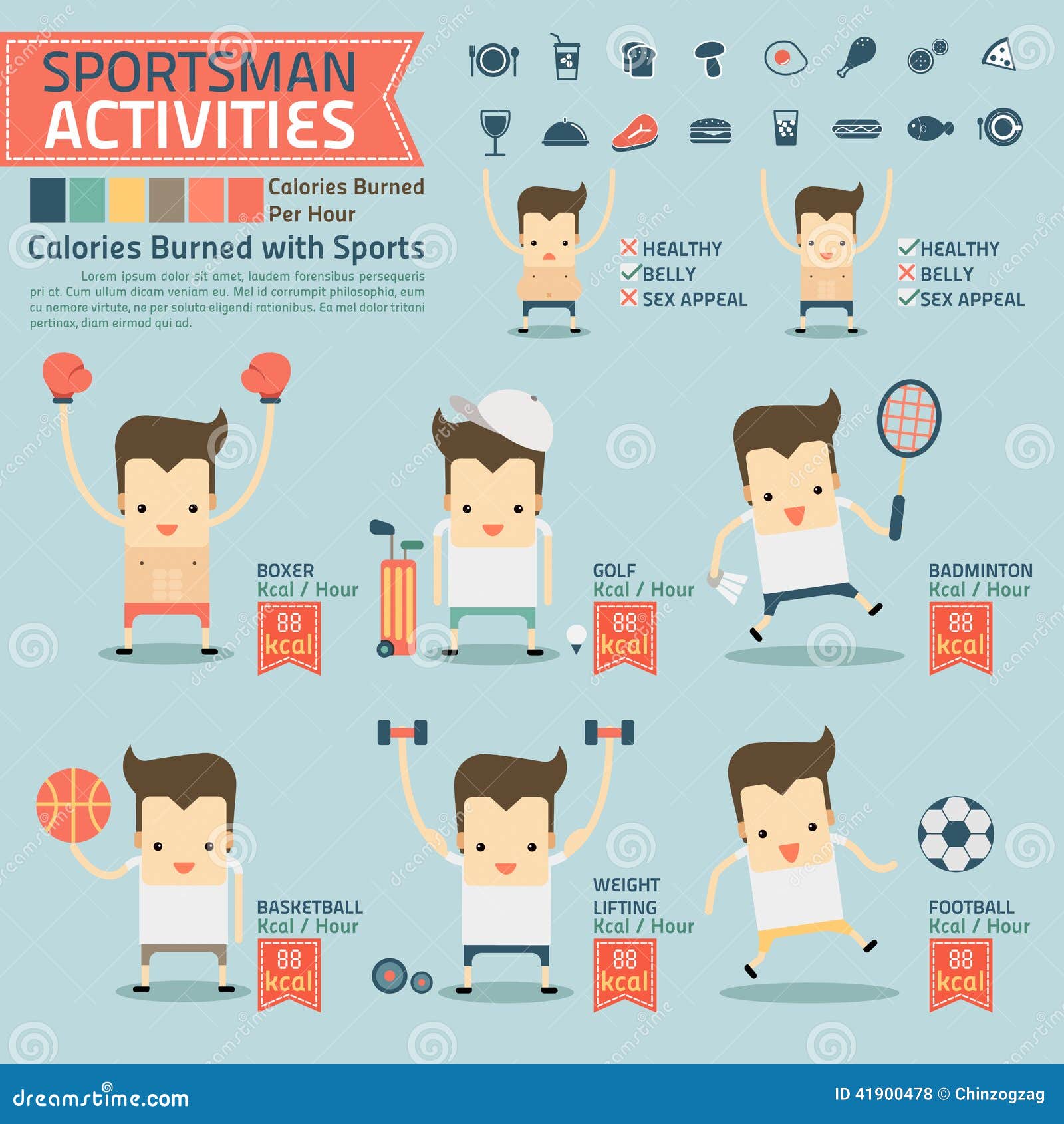 SPORTSMAN ACTIVITIES

Calories Burned Per Hour

Calories Burned with Sports

Lorem ipsum dolor sit amet, laudem forensibus persequeris pri at. Cum ullum dicam veniam eu. Mel id corrumpit philosophia, eum cu nemore virtute, ne per soluta eligendi rationibus. Ea mel dolor tritani pertinax, diam eirmod qui ad.

HEALTHY
BELLY
SEX APPEAL

HEALTHY
BELLY
SEX APPEAL

BOXER
Kcal / Hour
88 kcal

GOLF
Kcal / Hour
88 kcal

BADMINTON
Kcal / Hour
88 kcal

BASKETBALL
Kcal / Hour
88 kcal

WEIGHT LIFTING
Kcal / Hour
88 kcal

FOOTBALL
Kcal / Hour
88 kcal

dreamstime.com

ID 41900478 © Chinzogzag