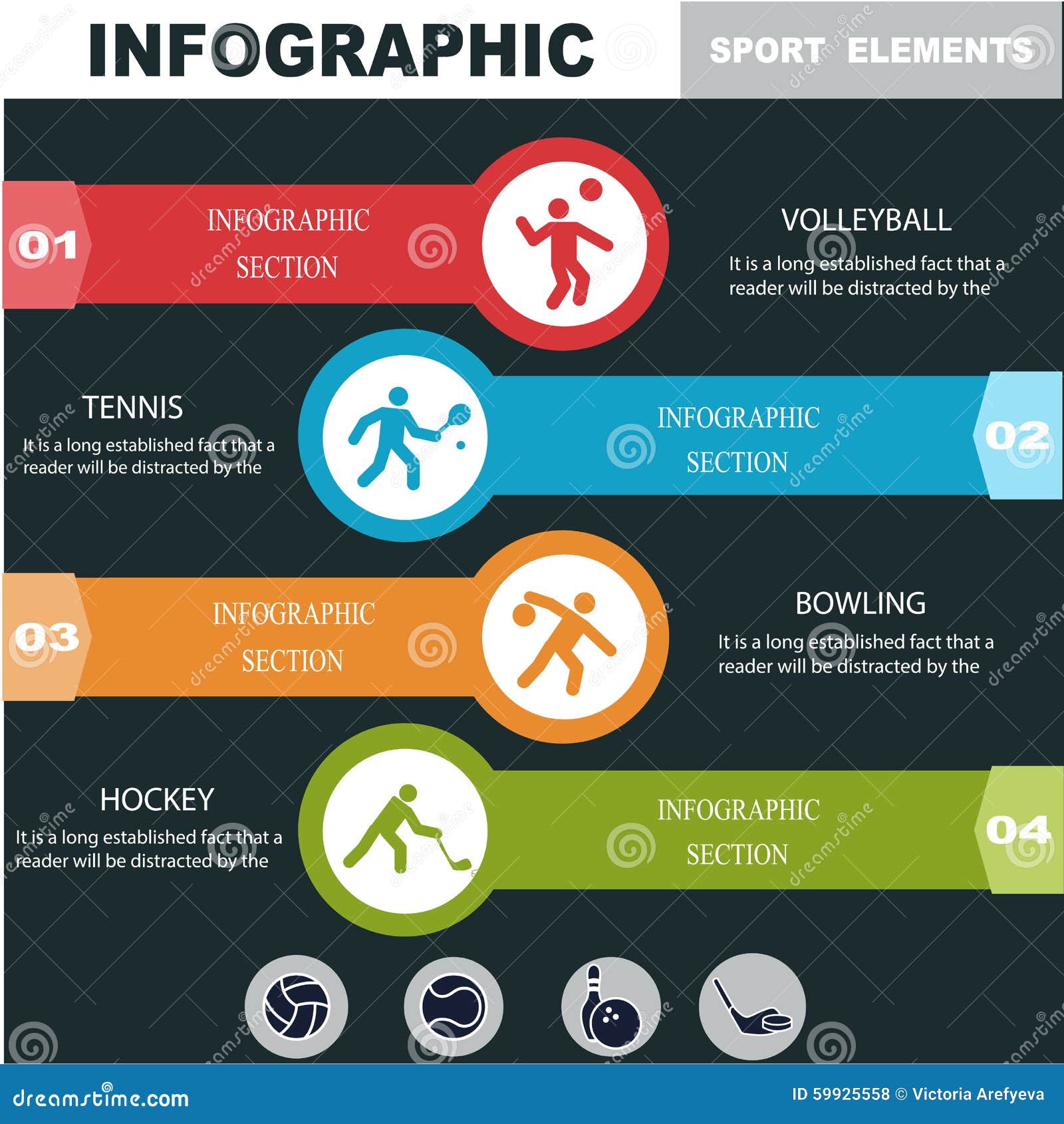 INFOGRAPHIC

SPORT ELEMENTS

01

INFOGRAPHIC SECTION

VOLLEYBALL

It is a long established fact that a reader will be distracted by the

TENNIS

It is a long established fact that a reader will be distracted by the

INFOGRAPHIC SECTION

02

03

INFOGRAPHIC SECTION

BOWLING

It is a long established fact that a reader will be distracted by the

HOCKEY

It is a long established fact that a reader will be distracted by the

INFOGRAPHIC SECTION

04

dreamstime.com

ID 59925558 © Victoria Arefyeva