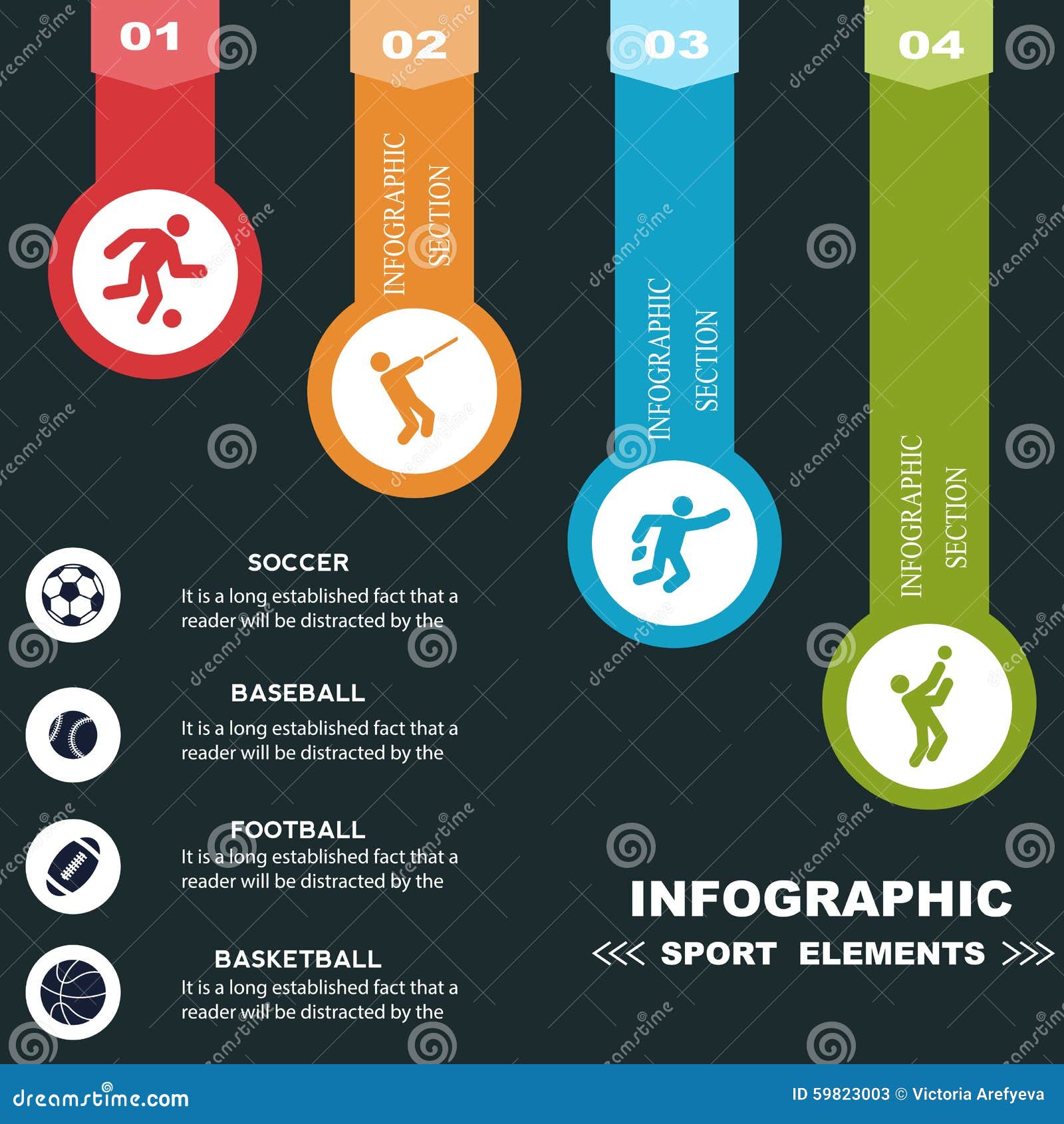 01

02

INFOGRAPHIC SECTION

03

INFOGRAPHIC SECTION

04

INFOGRAPHIC SECTION

SOCCER
It is a long established fact that a reader will be distracted by the

BASEBALL
It is a long established fact that a reader will be distracted by the

FOOTBALL
It is a long established fact that a reader will be distracted by the

BASKETBALL
It is a long established fact that a reader will be distracted by the

INFOGRAPHIC
<<< SPORT ELEMENTS >>>

dreamstime.com

ID 59823003 © Victoria Arefyeva