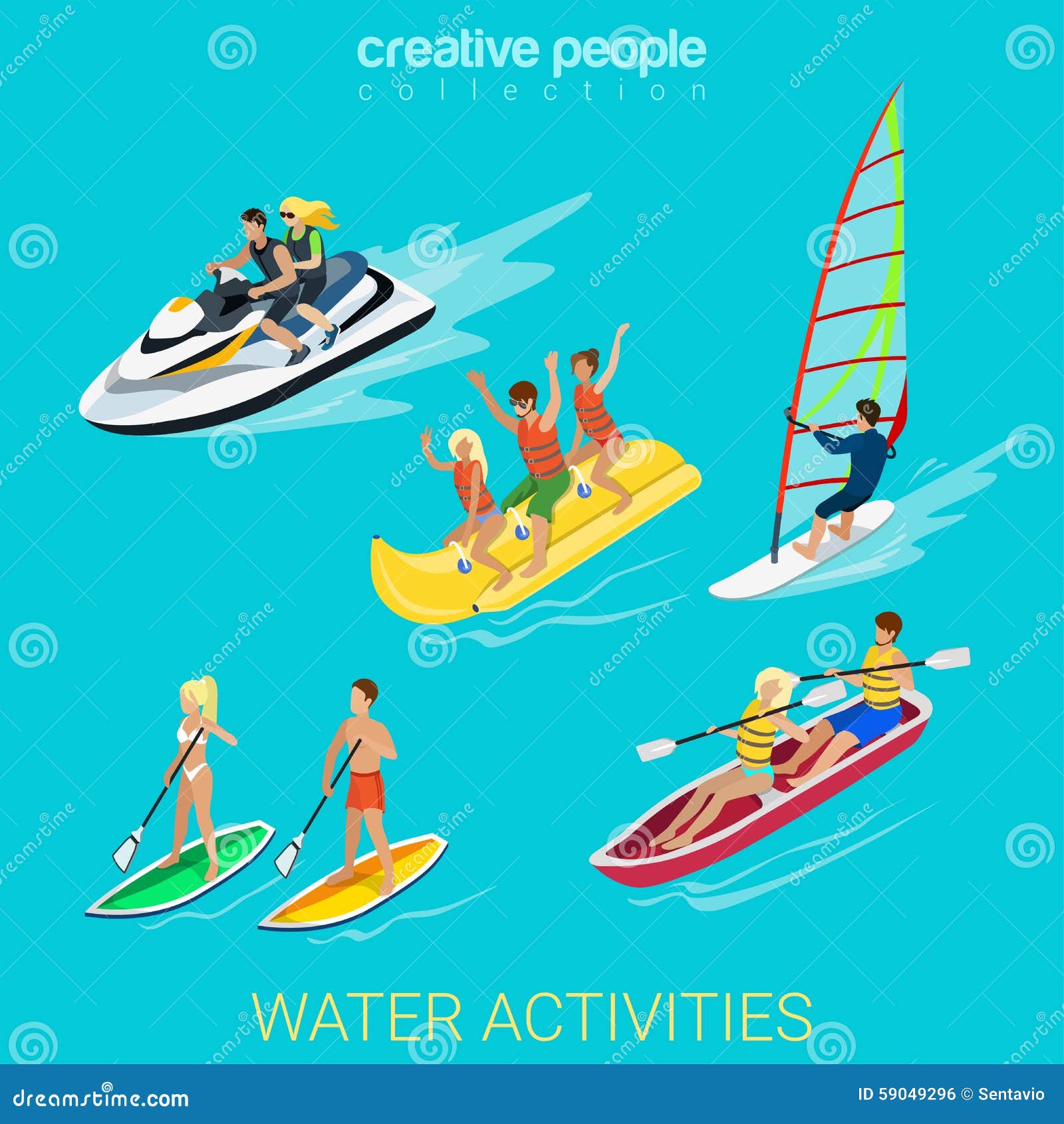 creative people
collection

WATER ACTIVITIES

dreamstime.com

ID 59049296 © Sentavio