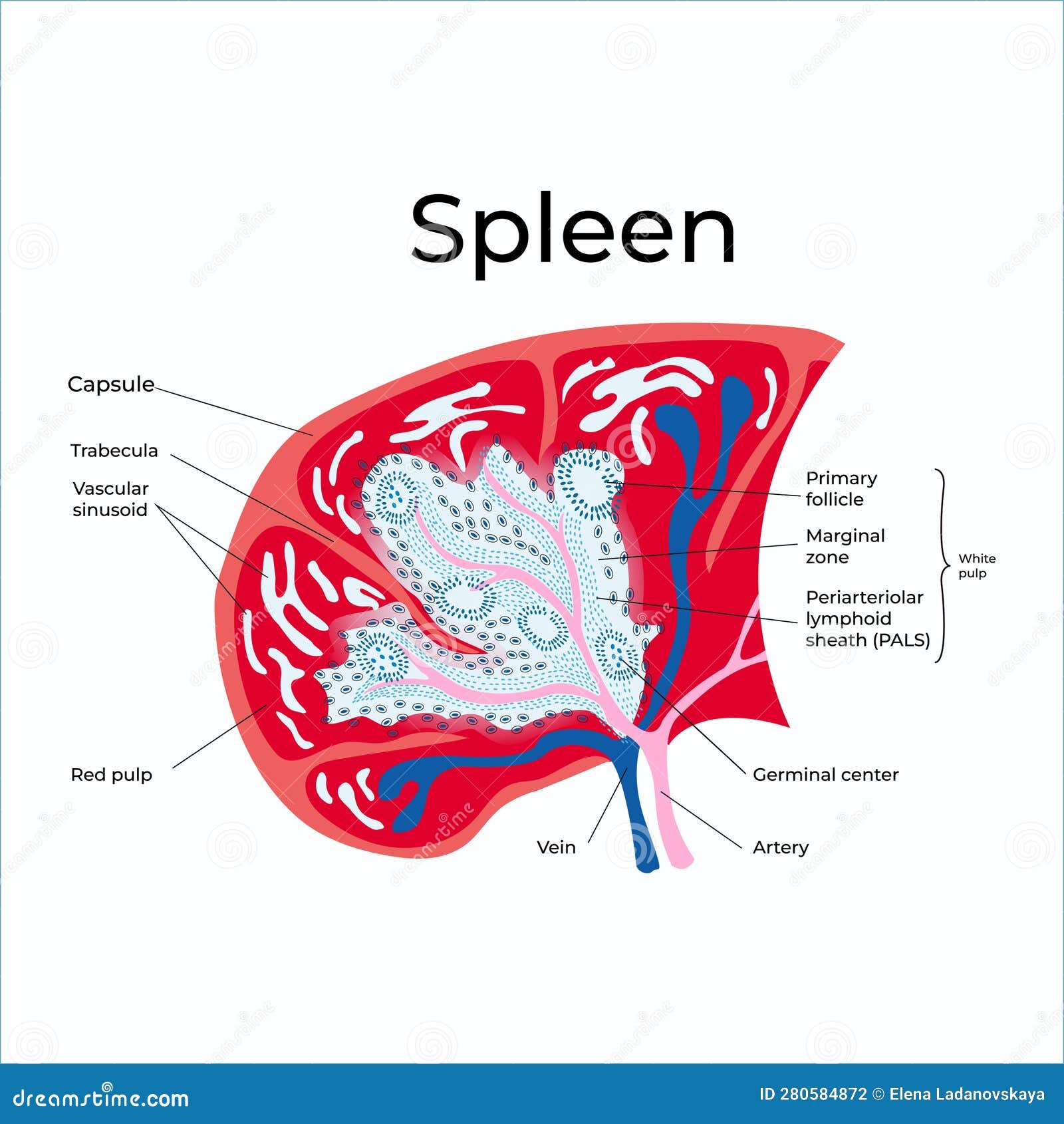 Spleen

Capsule

Trabecula

Vascular sinusoid

Red pulp

Primary follicle

Marginal zone

Periarteriolar lymphoid sheath (PALS)

White pulp

Germinal center

Vein

Artery

dreamstime.com

ID 280584872 © Elena Ladanovskaya