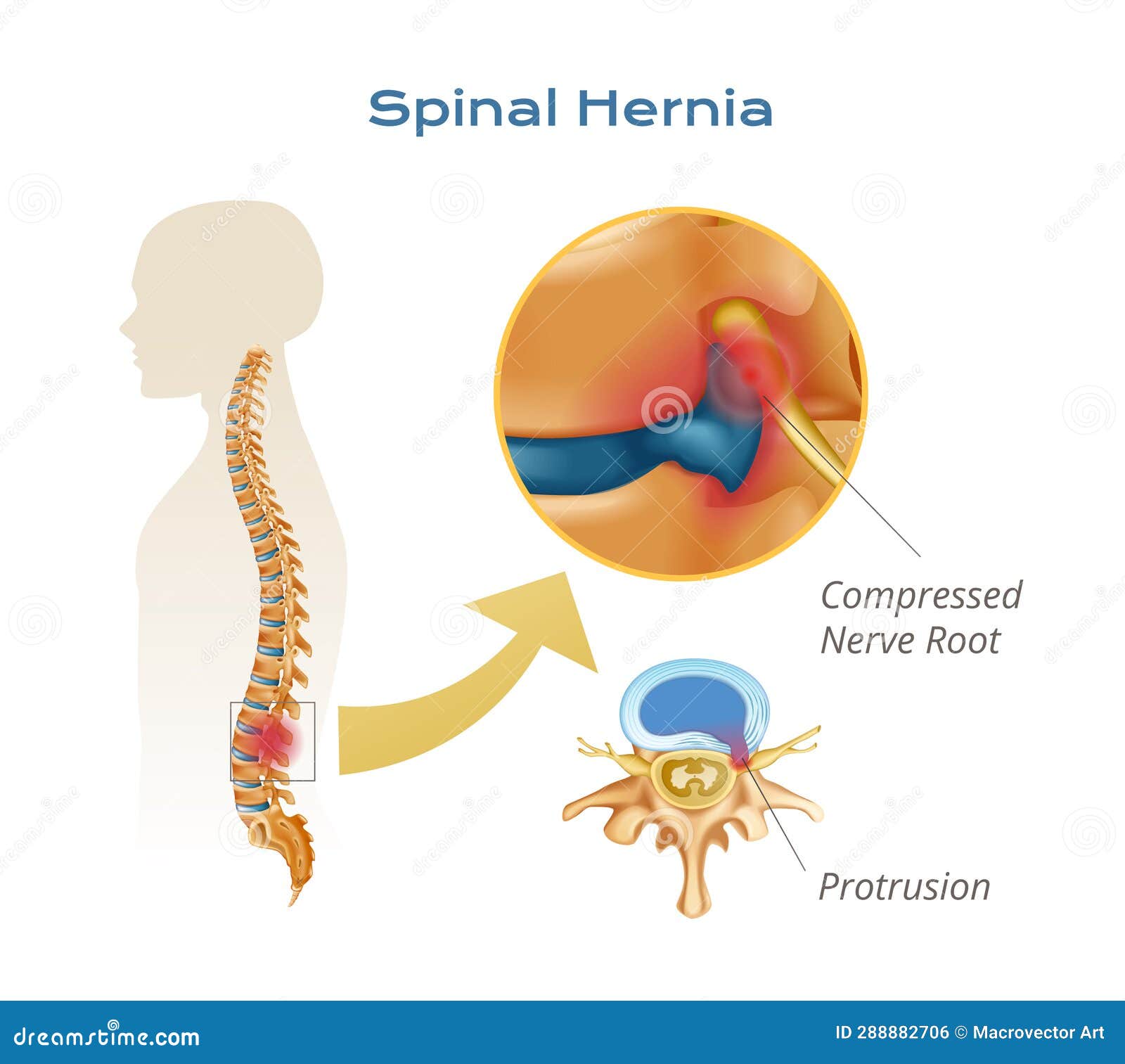 Spinal Hernia

Compressed Nerve Root

Protrusion

dreamstime.com

ID 288882706 © Macrovector Art