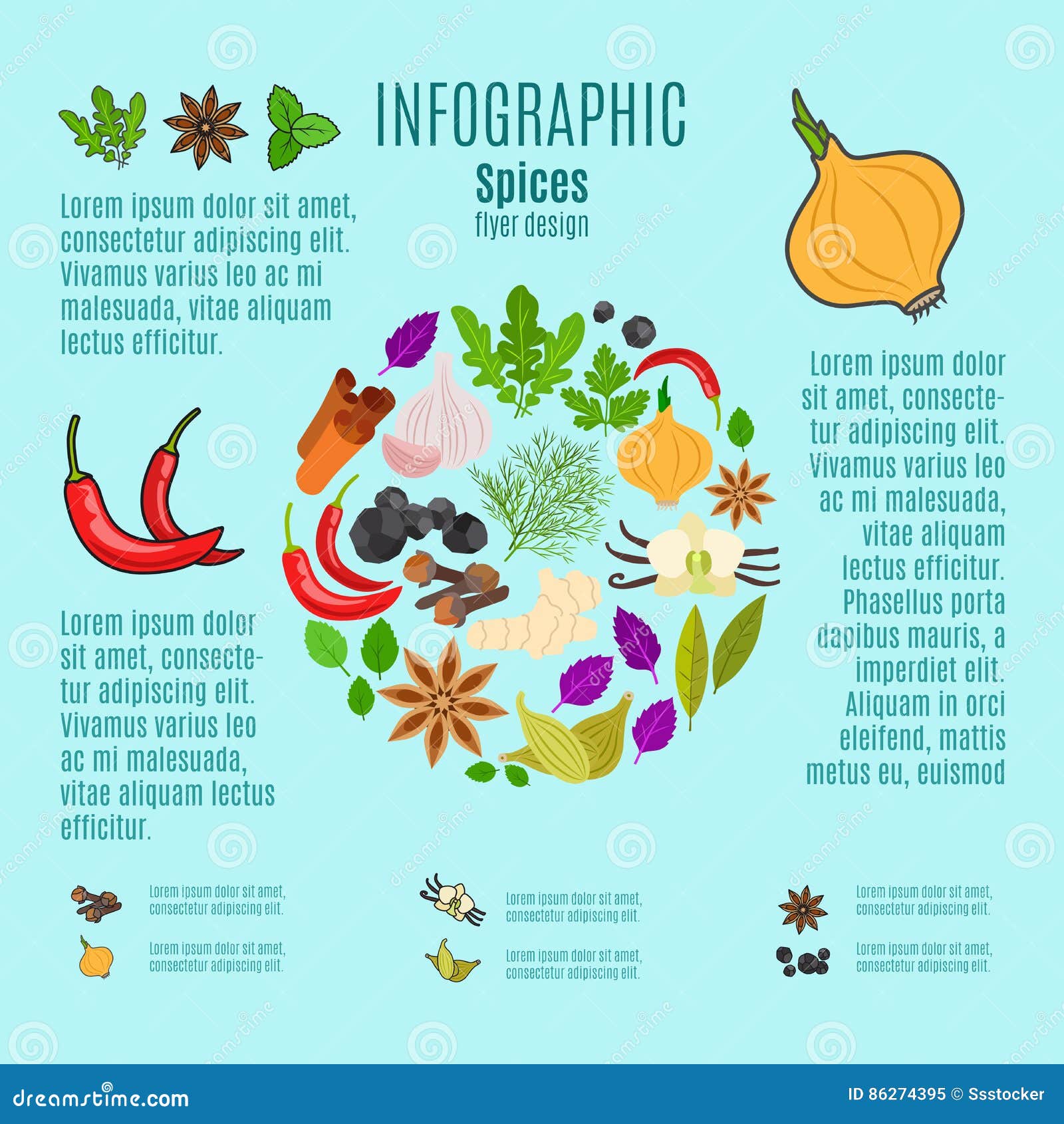 INFOGRAPHIC
Spices
flyer design

Lorem ipsum dolor sit amet, consectetur adipiscing elit. Vivamus varius leo ac mi malesuada, vitae aliquam lectus efficitur.

Lorem ipsum dolor sit amet, consectetur adipiscing elit. Vivamus varius leo ac mi malesuada, vitae aliquam lectus efficitur.

Lorem ipsum dolor sit amet, consectetur adipiscing elit. Vivamus varius leo ac mi malesuada, vitae aliquam lectus efficitur. Phasellus porta dapibus mauris, a imperdiet elit. Aliquam in orci eleifend, mattis metus eu, euismod

Lorem ipsum dolor sit amet, consectetur adipiscing elit.

Lorem ipsum dolor sit amet, consectetur adipiscing elit.

Lorem ipsum dolor sit amet, consectetur adipiscing elit.

Lorem ipsum dolor sit amet, consectetur adipiscing elit.

Lorem ipsum dolor sit amet, consectetur adipiscing elit.

Lorem ipsum dolor sit amet, consectetur adipiscing elit.

dreamstime.com
ID 86274395 © Ssstocker