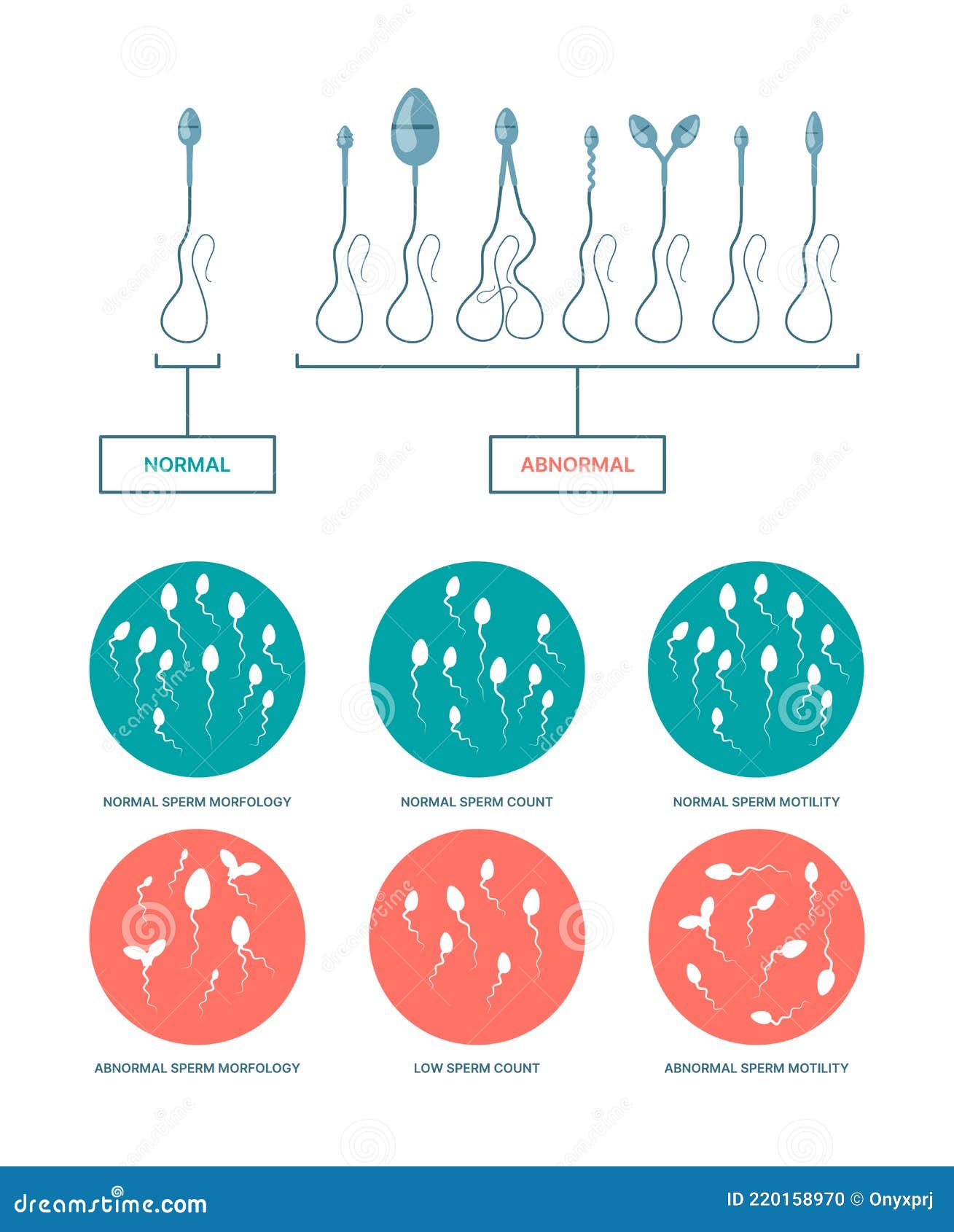 NORMAL

ABNORMAL

NORMAL SPERM MORFOLOGY

NORMAL SPERM COUNT

NORMAL SPERM MOTILITY

ABNORMAL SPERM MORFOLOGY

LOW SPERM COUNT

ABNORMAL SPERM MOTILITY

dreamstime.com

ID 220158970 © Onyxprj