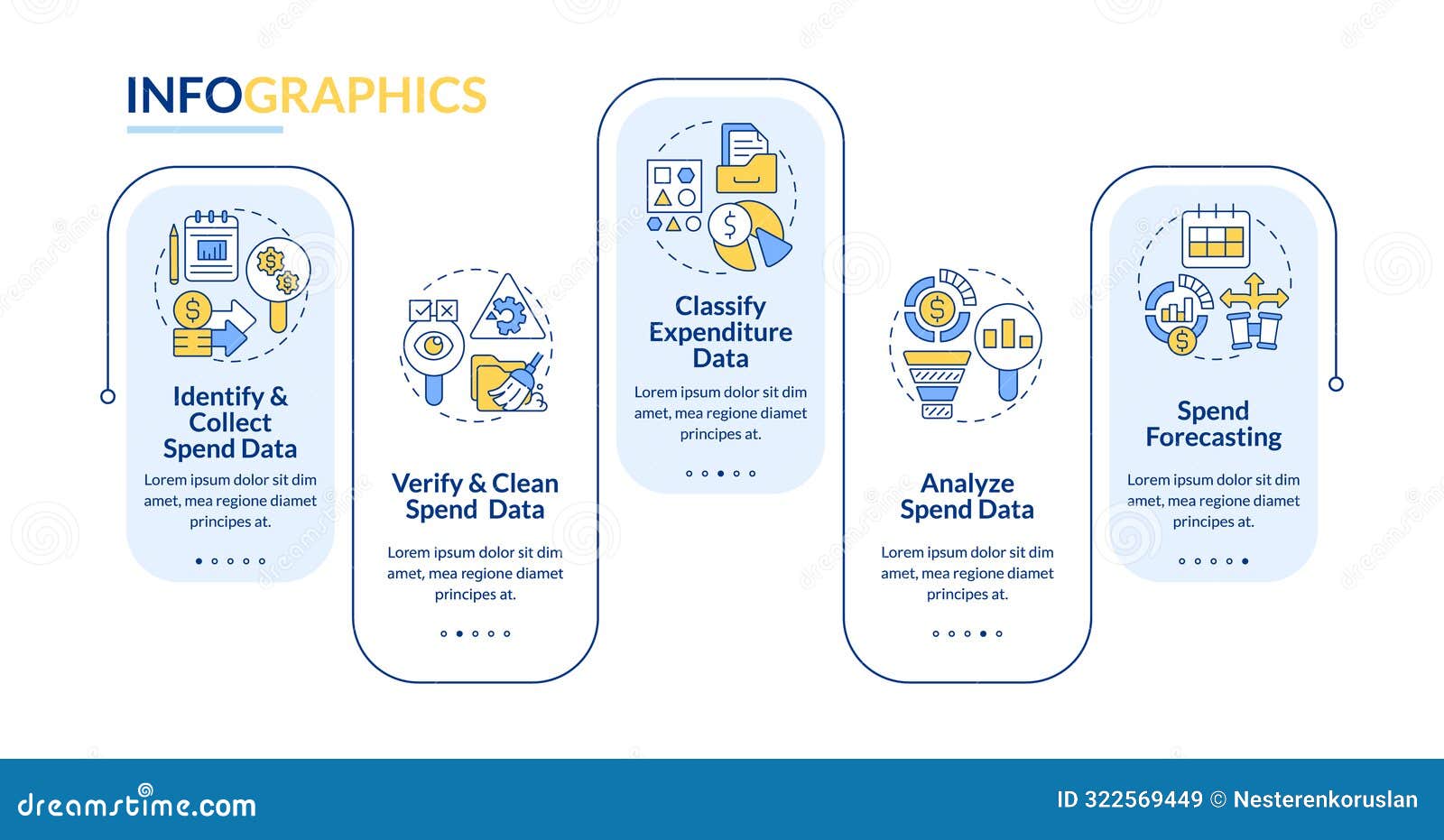 INFOGRAPHICS

Identify & Collect Spend Data

Lorem ipsum dolor sit dim amet, mea regione diamet principes at.

Verify & Clean Spend Data

Lorem ipsum dolor sit dim amet, mea regione diamet principes at.

Classify Expenditure Data

Lorem ipsum dolor sit dim amet, mea regione diamet principes at.

Analyze Spend Data

Lorem ipsum dolor sit dim amet, mea regione diamet principes at.

Spend Forecasting

Lorem ipsum dolor sit dim amet, mea regione diamet principes at.

dreamstime.com

ID 322569449 © Nesterenkoruslan