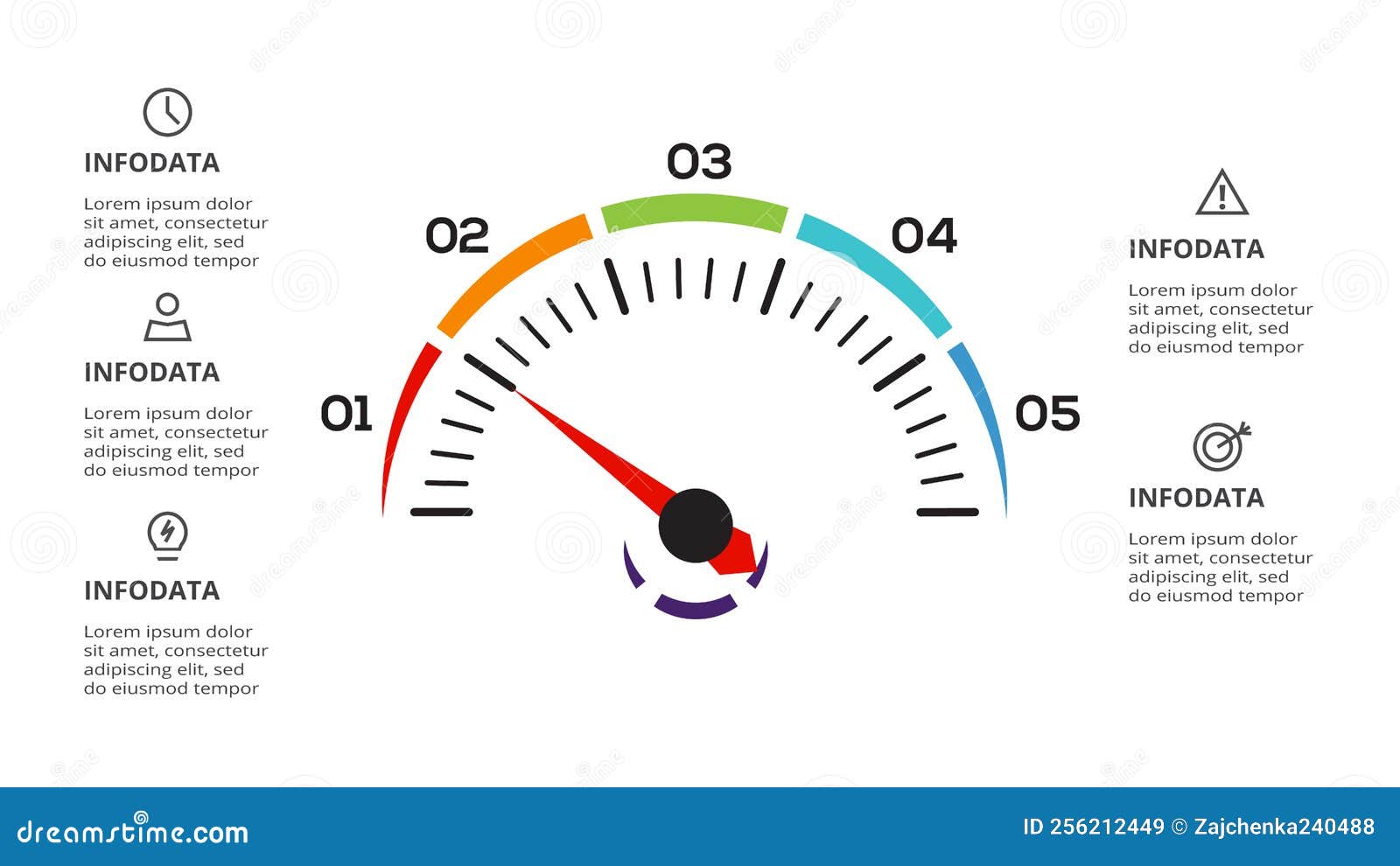 INFODATA

Lorem ipsum dolor sit amet, consectetur adipiscing elit, sed do eiusmod tempor

INFODATA

Lorem ipsum dolor sit amet, consectetur adipiscing elit, sed do eiusmod tempor

INFODATA

Lorem ipsum dolor sit amet, consectetur adipiscing elit, sed do eiusmod tempor

01

02

03

04

05

INFODATA

Lorem ipsum dolor sit amet, consectetur adipiscing elit, sed do eiusmod tempor

INFODATA

Lorem ipsum dolor sit amet, consectetur adipiscing elit, sed do eiusmod tempor

dreamstime.com

ID 256212449 © Zajchenka240488