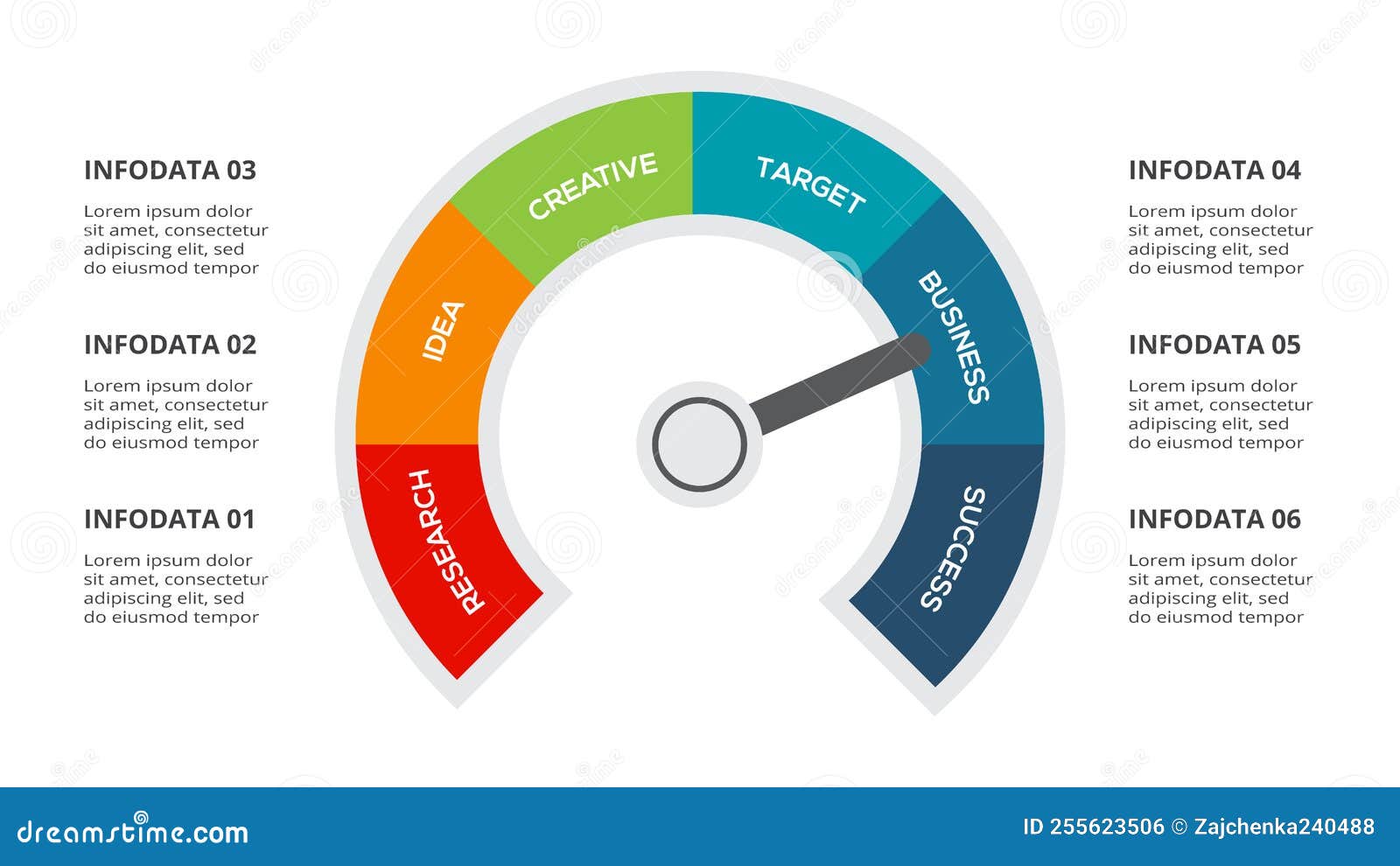 INFODATA 03

Lorem ipsum dolor sit amet, consectetur adipiscing elit, sed do eiusmod tempor

INFODATA 02

Lorem ipsum dolor sit amet, consectetur adipiscing elit, sed do eiusmod tempor

INFODATA 01

Lorem ipsum dolor sit amet, consectetur adipiscing elit, sed do eiusmod tempor

RESEARCH

IDEA

CREATIVE

TARGET

BUSINESS

SUCCESS

INFODATA 04

Lorem ipsum dolor sit amet, consectetur adipiscing elit, sed do eiusmod tempor

INFODATA 05

Lorem ipsum dolor sit amet, consectetur adipiscing elit, sed do eiusmod tempor

INFODATA 06

Lorem ipsum dolor sit amet, consectetur adipiscing elit, sed do eiusmod tempor

dreamstime.com

ID 255623506 © Zajchenka240488