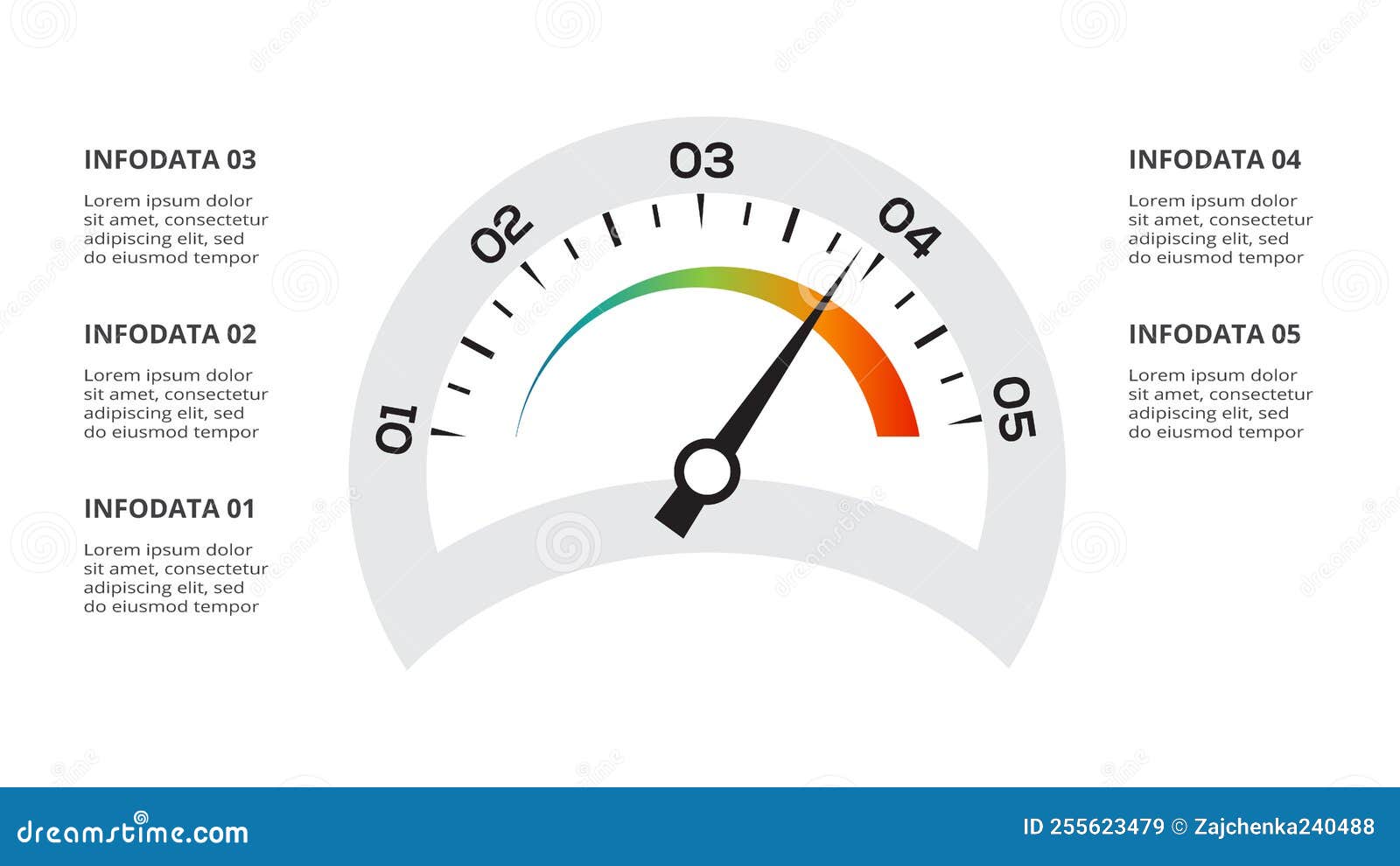 INFODATA 03

Lorem ipsum dolor sit amet, consectetur adipiscing elit, sed do eiusmod tempor

INFODATA 02

Lorem ipsum dolor sit amet, consectetur adipiscing elit, sed do eiusmod tempor

INFODATA 01

Lorem ipsum dolor sit amet, consectetur adipiscing elit, sed do eiusmod tempor

01

02

03

04

05

INFODATA 04

Lorem ipsum dolor sit amet, consectetur adipiscing elit, sed do eiusmod tempor

INFODATA 05

Lorem ipsum dolor sit amet, consectetur adipiscing elit, sed do eiusmod tempor

dreamstime.com

ID 255623479 © Zajchenka240488