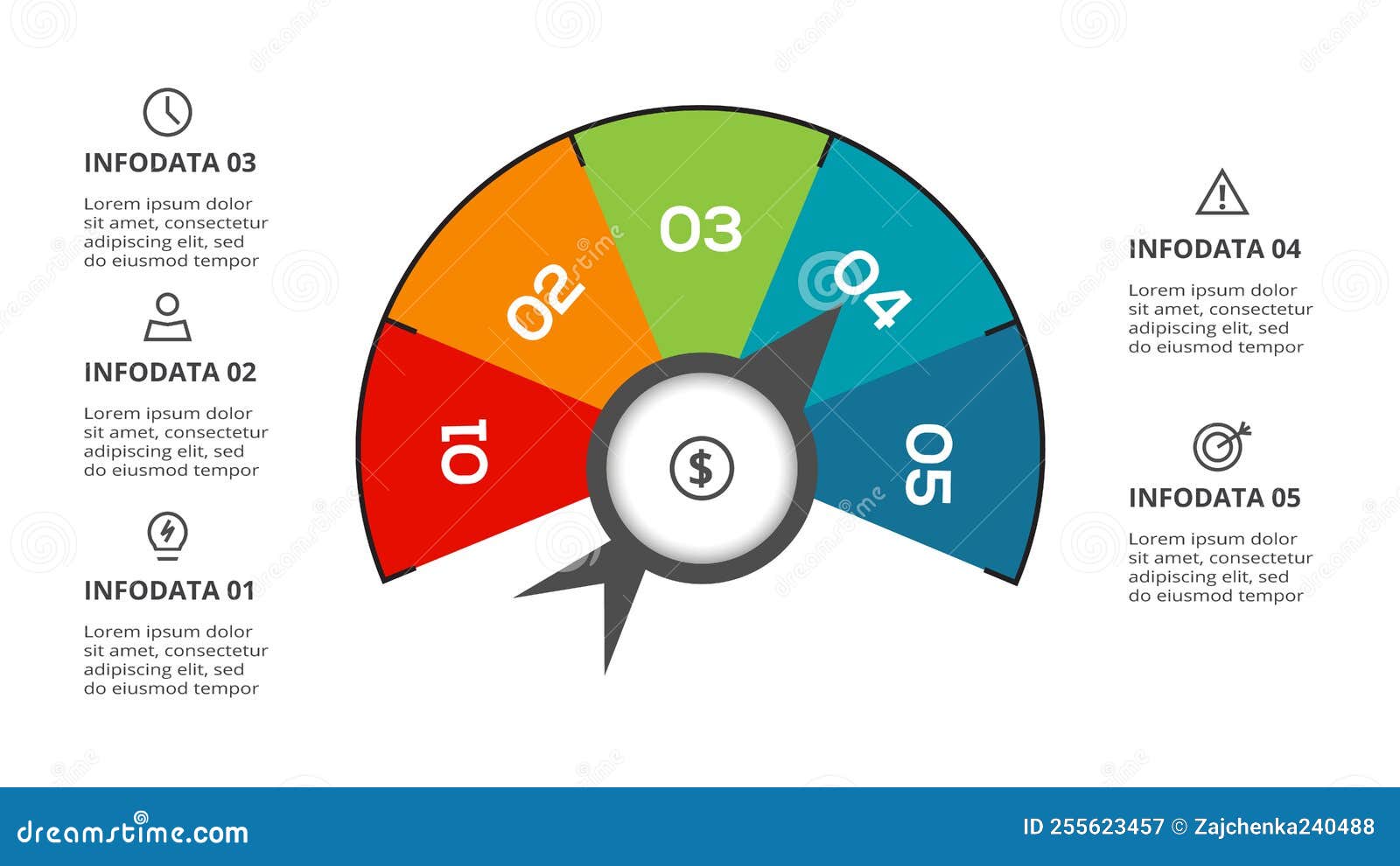 INFODATA 03

Lorem ipsum dolor sit amet, consectetur adipiscing elit, sed do eiusmod tempor

INFODATA 02

Lorem ipsum dolor sit amet, consectetur adipiscing elit, sed do eiusmod tempor

INFODATA 01

Lorem ipsum dolor sit amet, consectetur adipiscing elit, sed do eiusmod tempor

01

02

03

04

05

$

INFODATA 04

Lorem ipsum dolor sit amet, consectetur adipiscing elit, sed do eiusmod tempor

INFODATA 05

Lorem ipsum dolor sit amet, consectetur adipiscing elit, sed do eiusmod tempor

dreamstime.com

ID 255623457 © Zajchenka240488