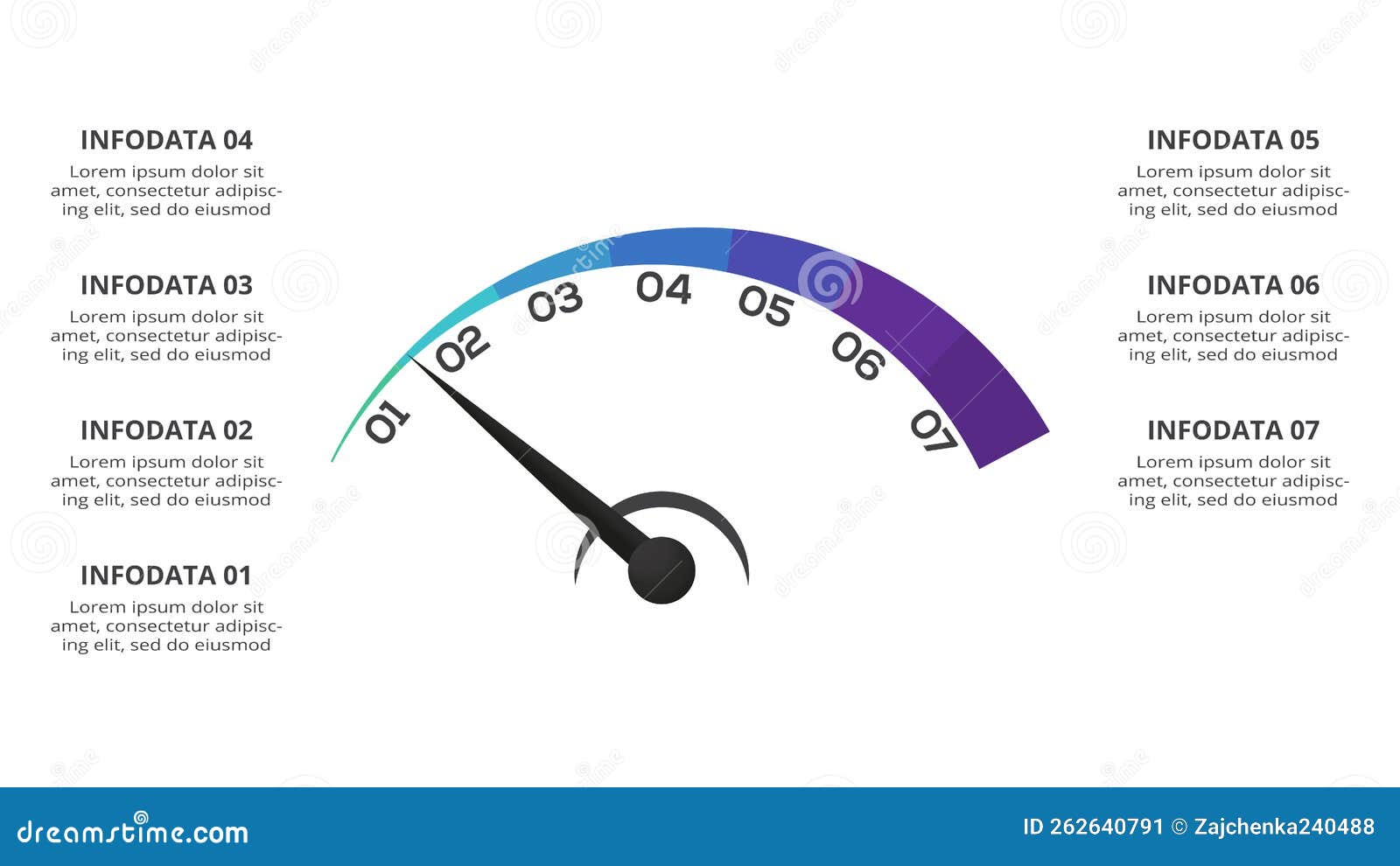 INFODATA 04
Lorem ipsum dolor sit amet, consectetur adipiscing elit, sed do eiusmod

INFODATA 03
Lorem ipsum dolor sit amet, consectetur adipiscing elit, sed do eiusmod

INFODATA 02
Lorem ipsum dolor sit amet, consectetur adipiscing elit, sed do eiusmod

INFODATA 01
Lorem ipsum dolor sit amet, consectetur adipiscing elit, sed do eiusmod

01 02 03 04 05 06 07

INFODATA 05
Lorem ipsum dolor sit amet, consectetur adipiscing elit, sed do eiusmod

INFODATA 06
Lorem ipsum dolor sit amet, consectetur adipiscing elit, sed do eiusmod

INFODATA 07
Lorem ipsum dolor sit amet, consectetur adipiscing elit, sed do eiusmod

dreamstime.com
ID 262640791 © Zajchenka240488