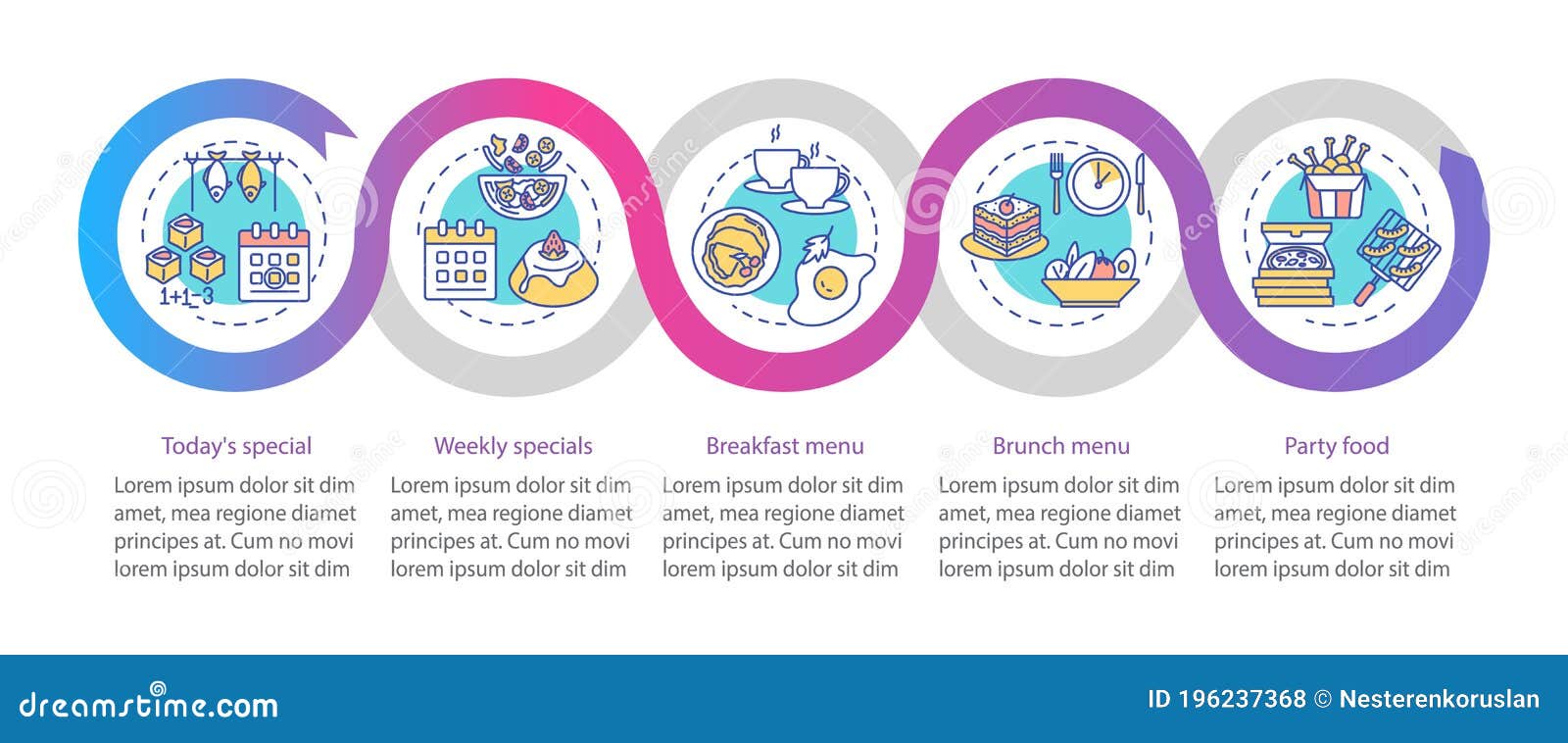 1+1=3

Today's special

Lorem ipsum dolor sit dim amet, mea regione diamet principes at. Cum no movi lorem ipsum dolor sit dim

Weekly specials

Lorem ipsum dolor sit dim amet, mea regione diamet principes at. Cum no movi lorem ipsum dolor sit dim

Breakfast menu

Lorem ipsum dolor sit dim amet, mea regione diamet principes at. Cum no movi lorem ipsum dolor sit dim

Brunch menu

Lorem ipsum dolor sit dim amet, mea regione diamet principes at. Cum no movi lorem ipsum dolor sit dim

Party food

Lorem ipsum dolor sit dim amet, mea regione diamet principes at. Cum no movi lorem ipsum dolor sit dim

dreamstime.com

ID 196237368 © Nesterenkoruslan