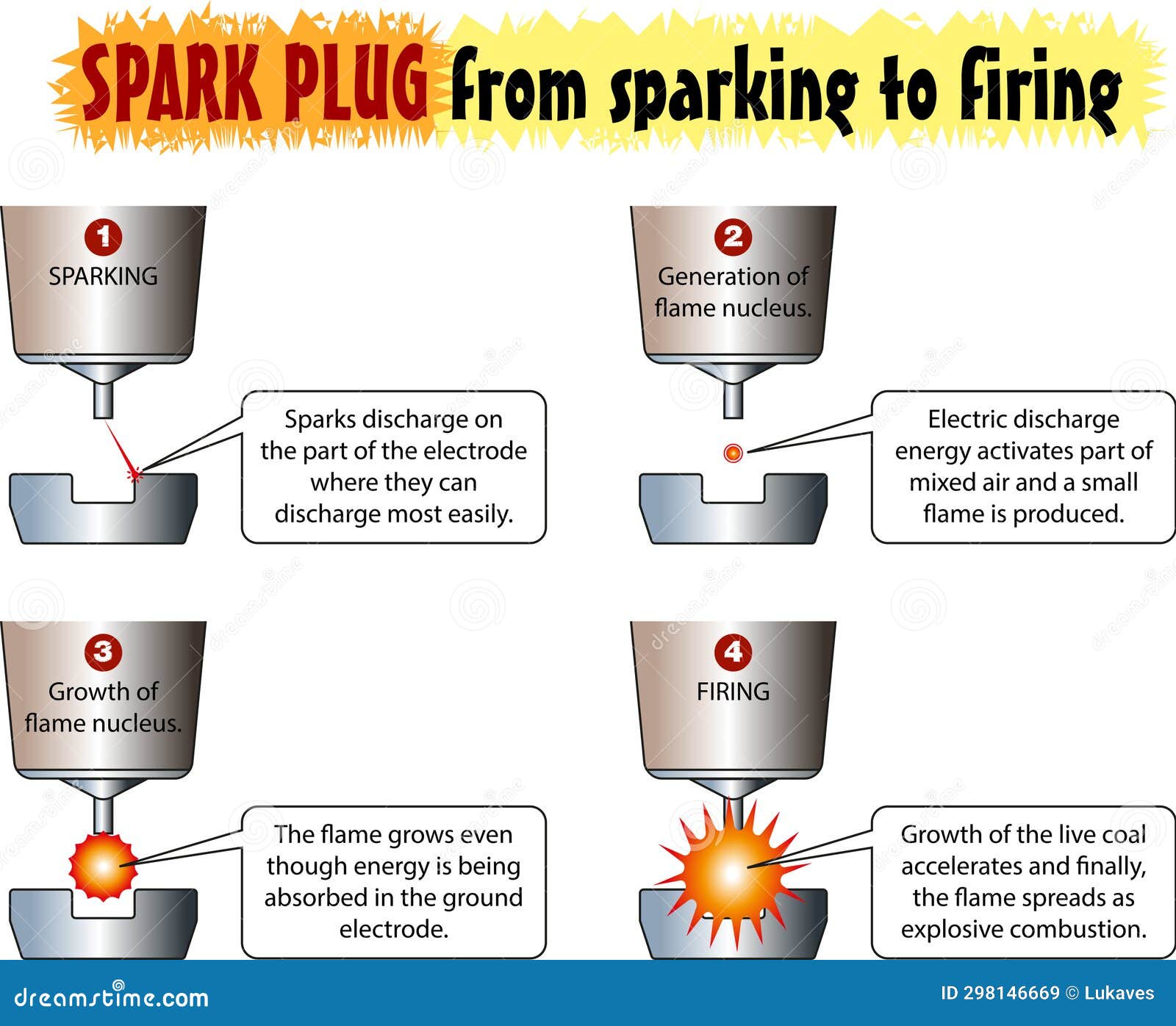 SPARK PLUG from sparking to firing

1
SPARKING

Sparks discharge on the part of the electrode where they can discharge most easily.

2
Generation of flame nucleus.

Electric discharge energy activates part of mixed air and a small flame is produced.

3
Growth of flame nucleus.

The flame grows even though energy is being absorbed in the ground electrode.

4
FIRING

Growth of the live coal accelerates and finally, the flame spreads as explosive combustion.

dreamstime.com

ID 298146669 © Lukaves