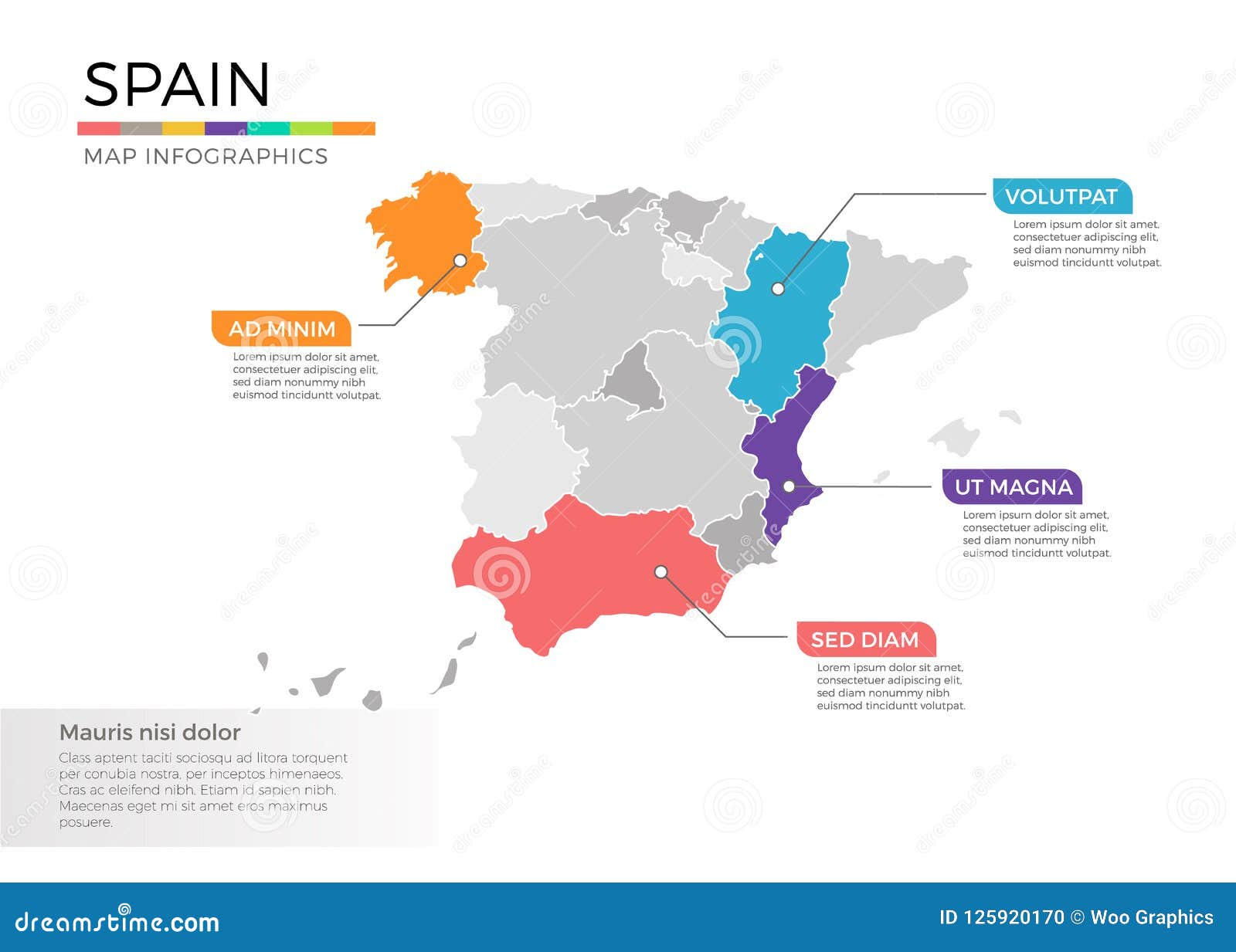 SPAIN

MAP INFOGRAPHICS

VOLUTPAT

Lorem ipsum dolor sit amet, consectetuer adipiscing elit, sed diam nonummy nibh euismod tinciduntt volutpat.

AD MINIM

Lorem ipsum dolor sit amet, consectetuer adipiscing elit, sed diam nonummy nibh euismod tinciduntt volutpat.

UT MAGNA

Lorem ipsum dolor sit amet, consectetuer adipiscing elit, sed diam nonummy nibh euismod tinciduntt volutpat.

SED DIAM

Lorem ipsum dolor sit amet, consectetuer adipiscing elit, sed diam nonummy nibh euismod tinciduntt volutpat.

Mauris nisi dolor

Class aptent taciti sociosqu ad litora torquent per conubia nostra, per inceptos himenaeos. Cras ac eleifend nibh. Etiam id sapien nibh. Maecenas eget mi sit amet eros maximus posuere.

dreamstime.com

ID 125920170 © Woo Graphics