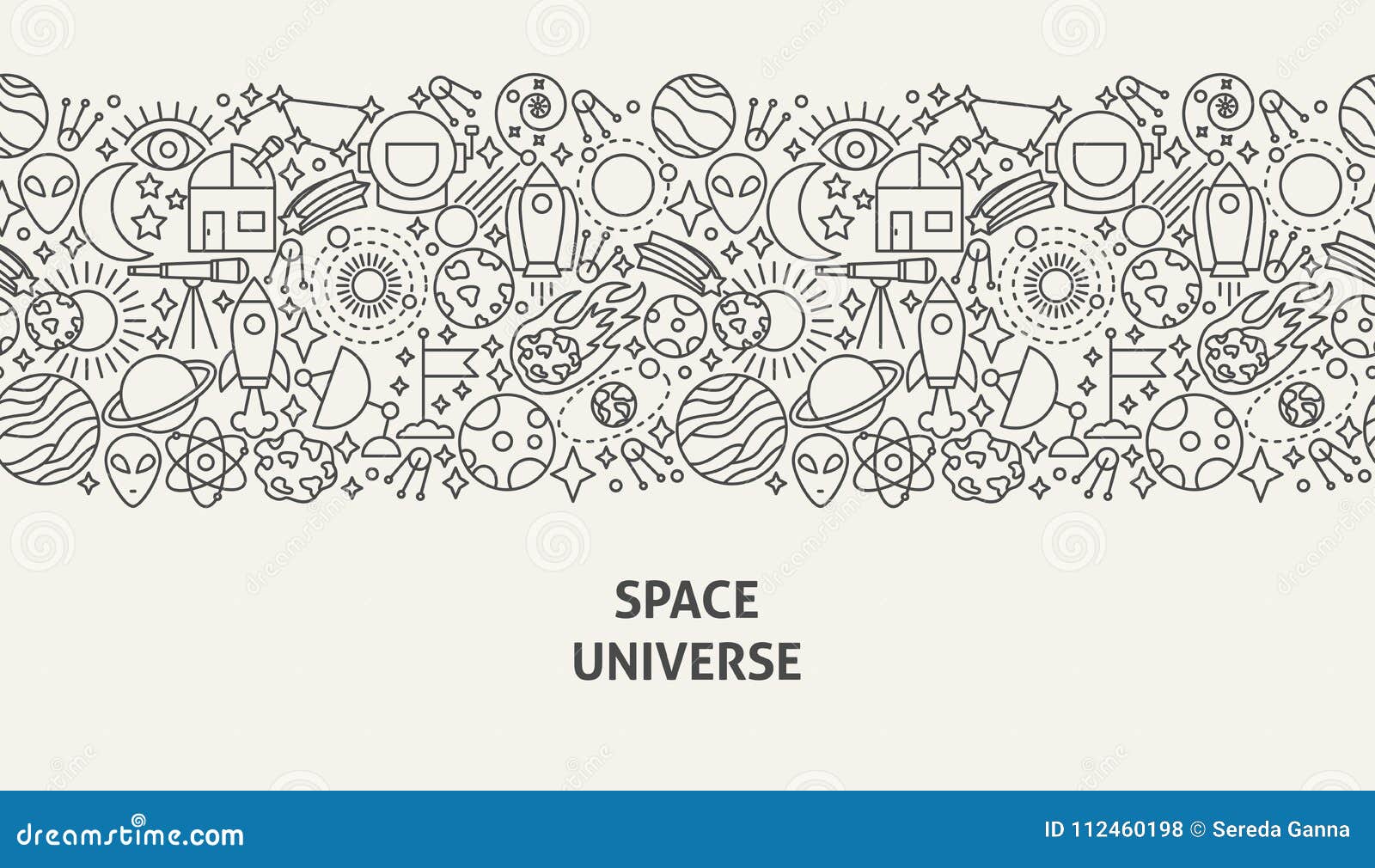 SPACE
UNIVERSE

dreamstime.com

ID 112460198 © Sereda Ganna