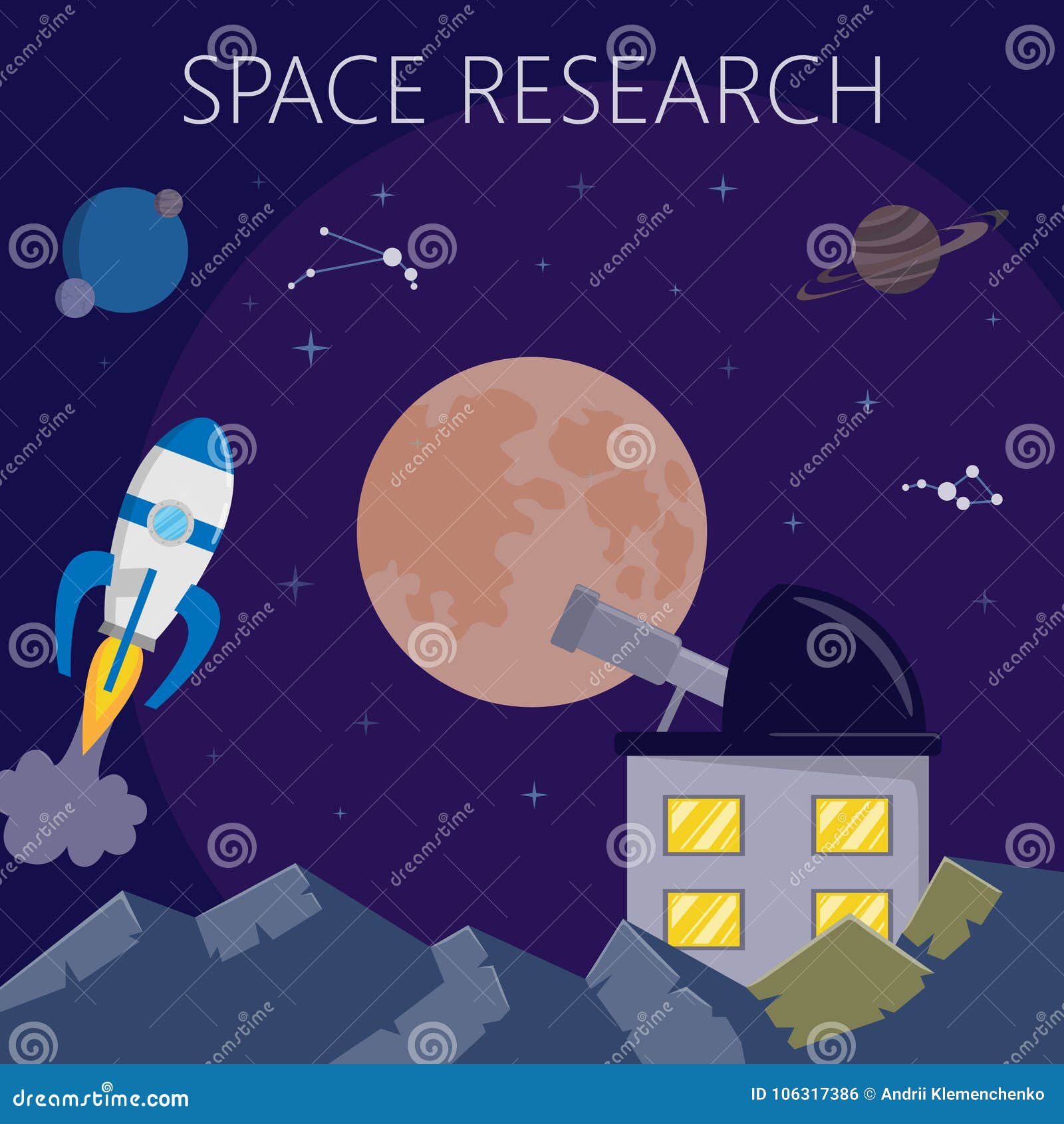 SPACE RESEARCH

dreamstime

dreamstime.com

ID 106317386 © Andrii Klemenchenko