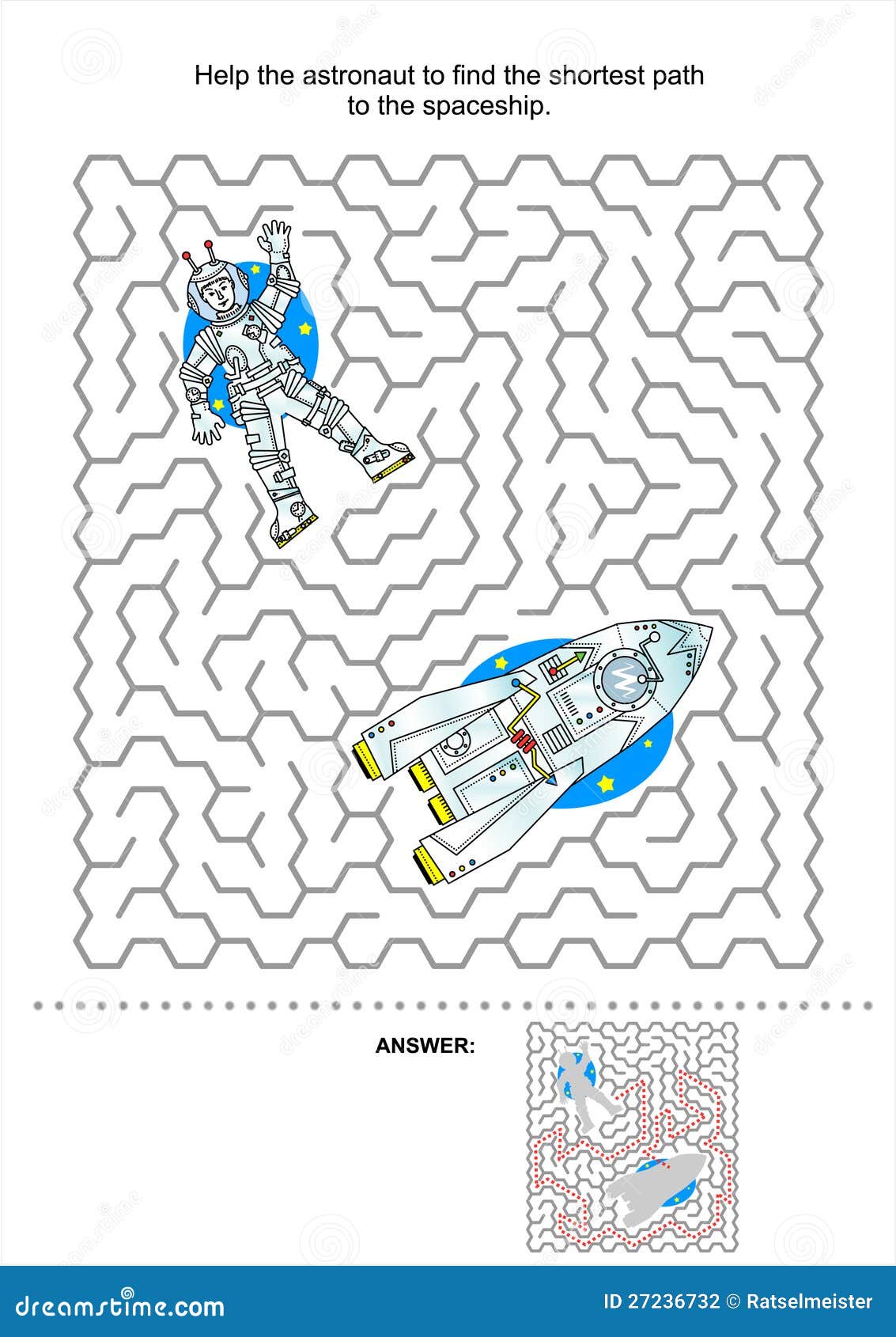 Help the astronaut to find the shortest path to the spaceship.

ANSWER:

dreamstime.com

ID 27236732 © Ratselmeister