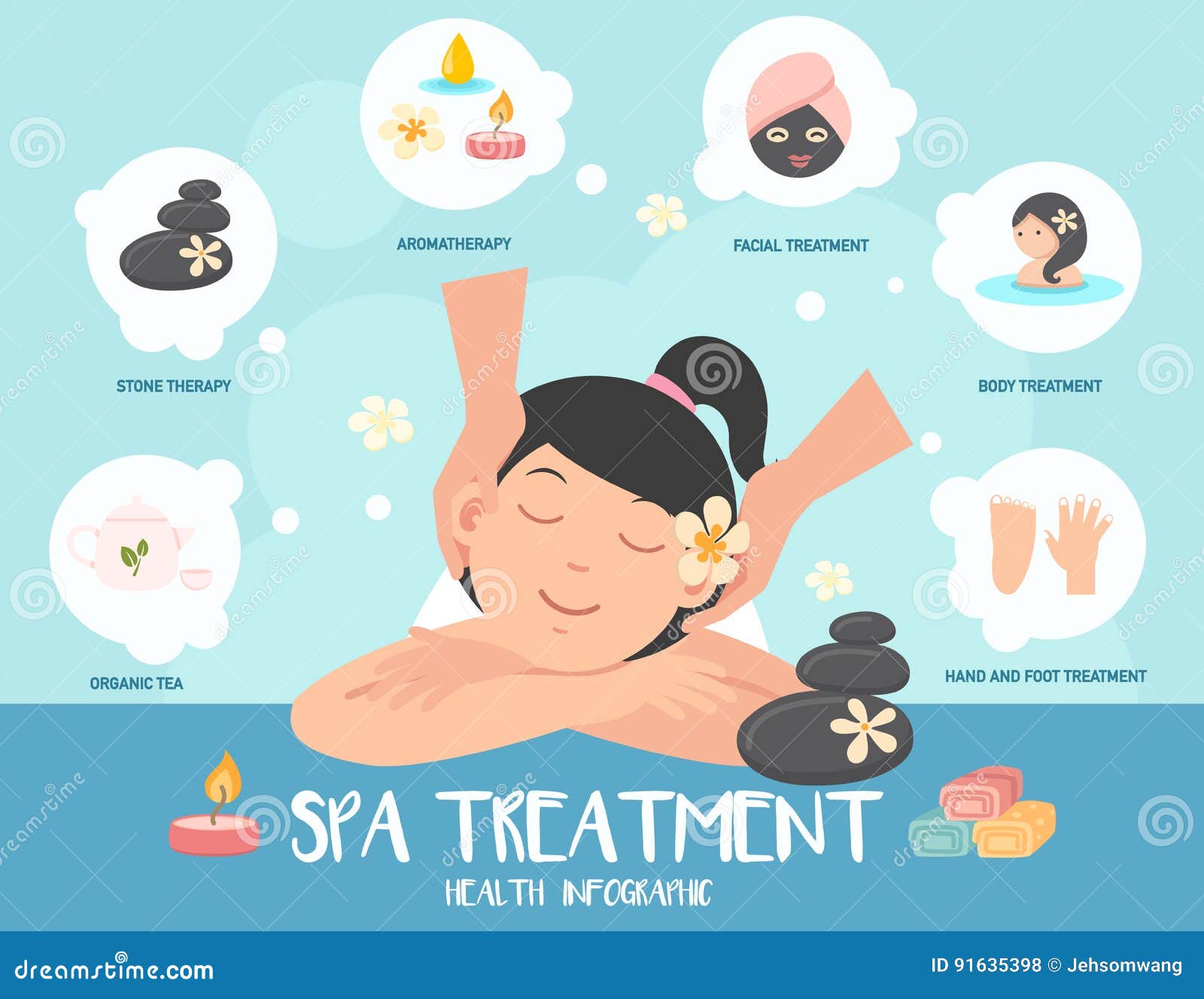 AROMATHERAPY

FACIAL TREATMENT

STONE THERAPY

BODY TREATMENT

ORGANIC TEA

HAND AND FOOT TREATMENT

SPA TREATMENT

HEALTH INFOGRAPHIC

dreamstime.com

ID 91635398 © Jehsomwang