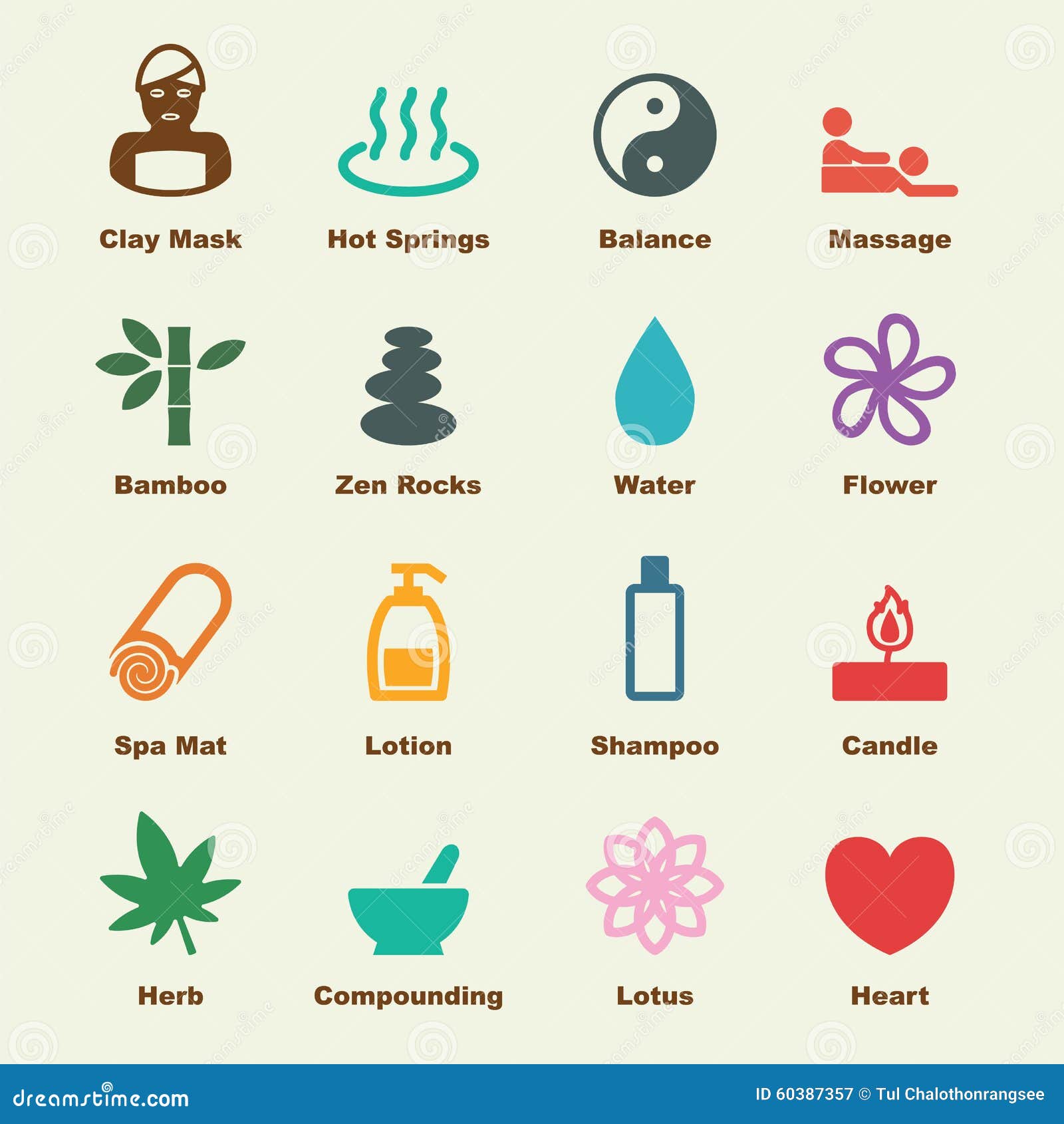 Clay Mask
Hot Springs
Balance
Massage

Bamboo
Zen Rocks
Water
Flower

Spa Mat
Lotion
Shampoo
Candle

Herb
Compounding
Lotus
Heart

dreamstime.com
ID 60387357 © Tul Chalothonrangsee