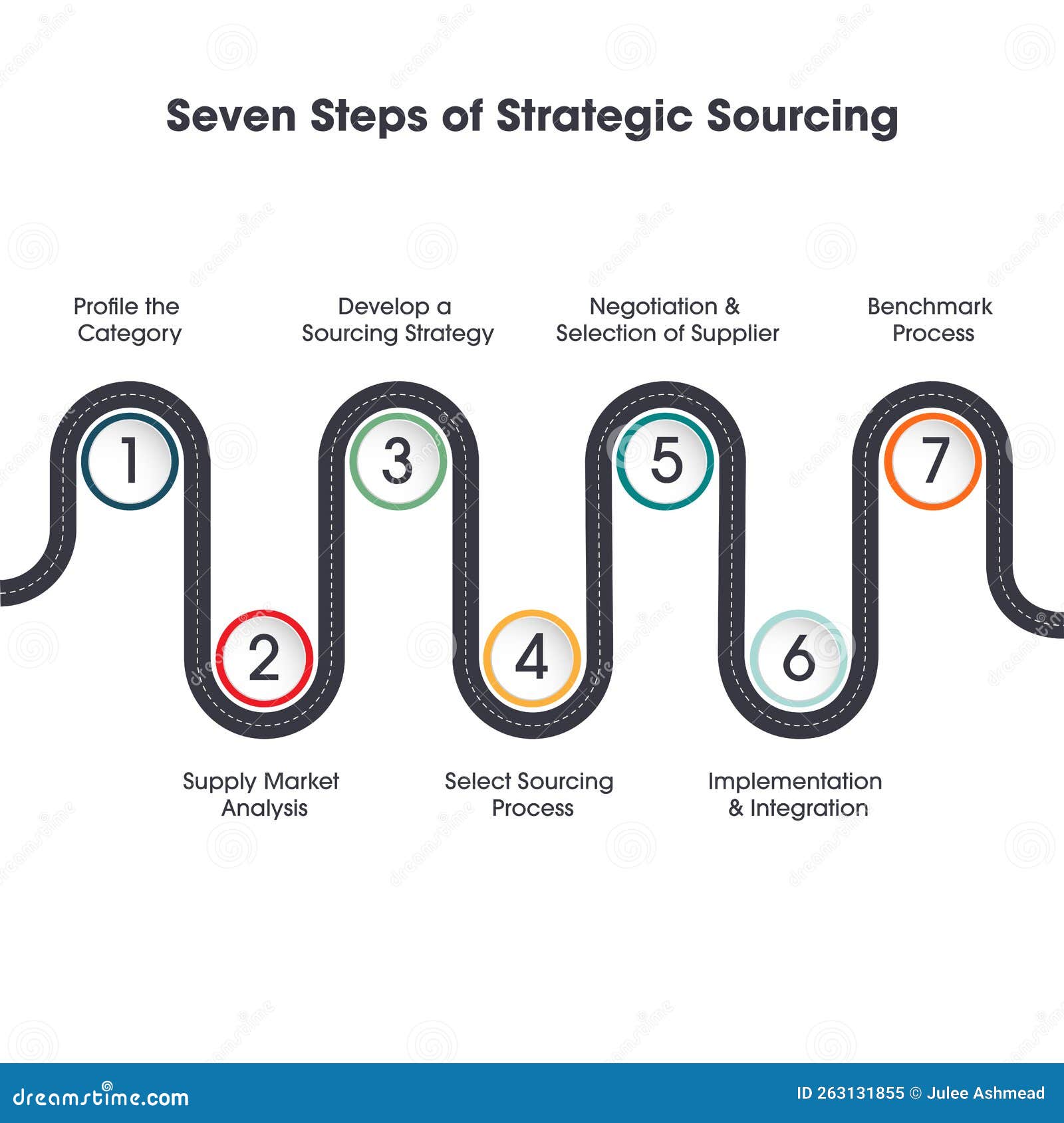 Seven Steps of Strategic Sourcing

Profile the Category

Develop a Sourcing Strategy

Negotiation & Selection of Supplier

Benchmark Process

1

3

5

7

2

4

6

Supply Market Analysis

Select Sourcing Process

Implementation & Integration

dreamstime.com

ID 263131855 © Julee Ashmead