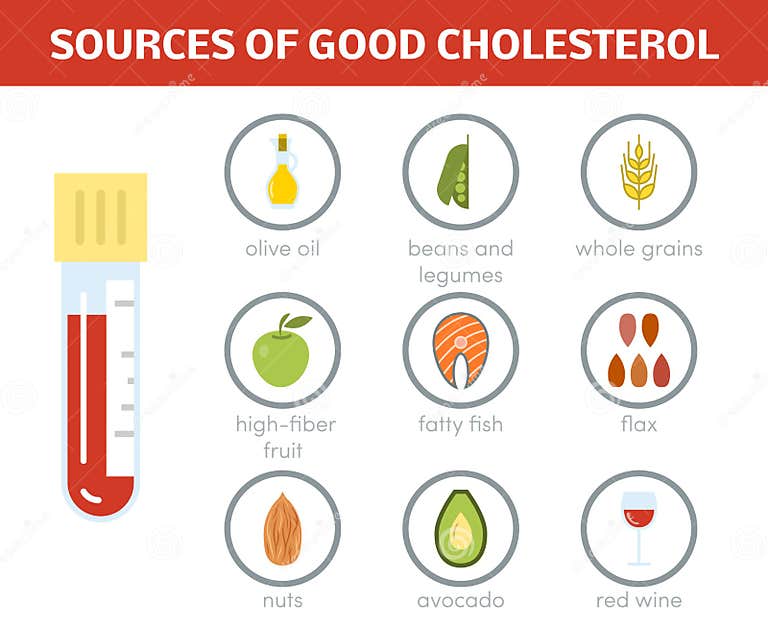 SOURCES OF GOOD CHOLESTEROL

olive oil

beans and legumes

whole grains

high-fiber fruit

fatty fish

flax

nuts

avocado

red wine