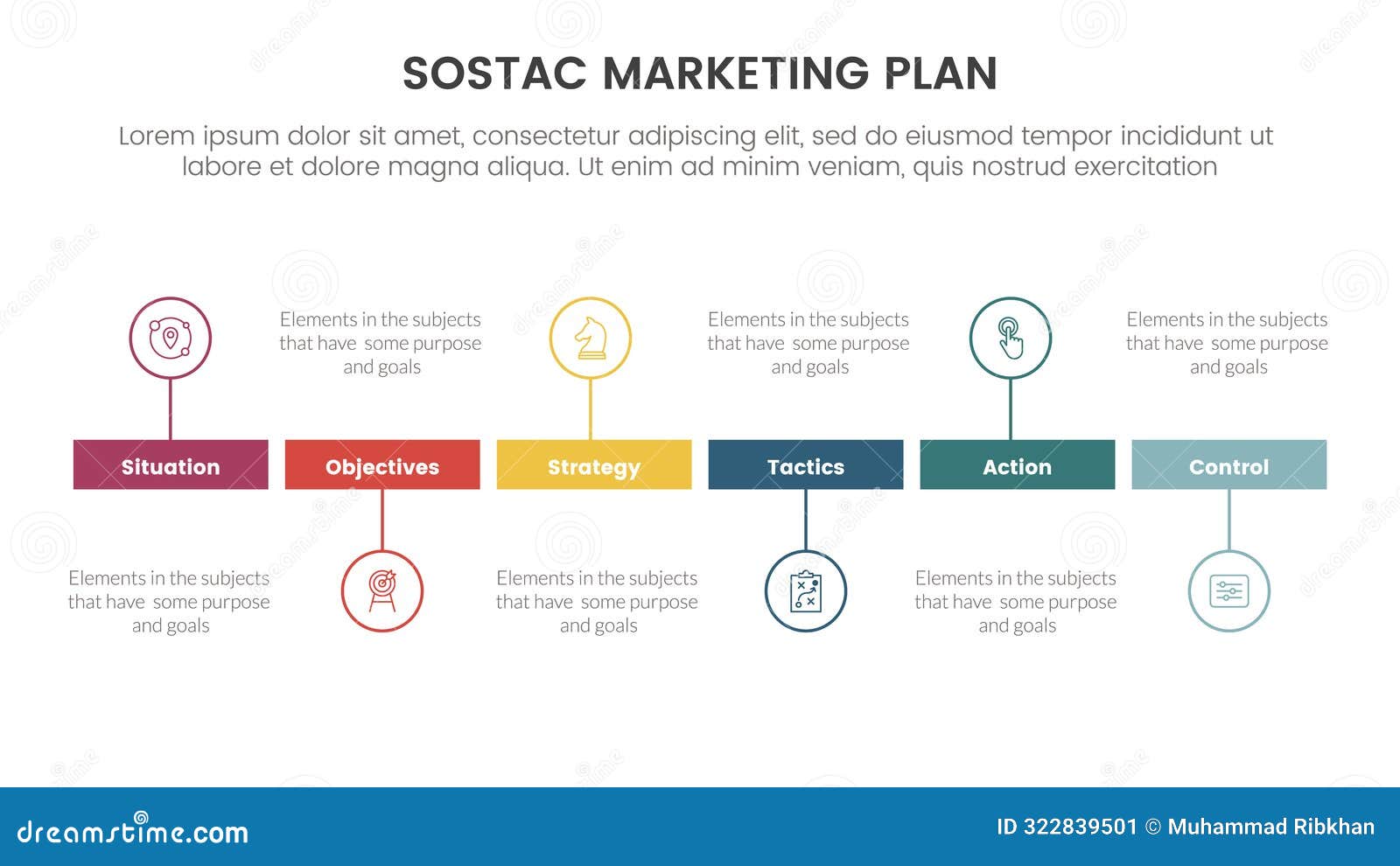 SOSTAC MARKETING PLAN

Lorem ipsum dolor sit amet, consectetur adipiscing elit, sed do eiusmod tempor incididunt ut labore et dolore magna aliqua. Ut enim ad minim veniam, quis nostrud exercitation

Elements in the subjects that have some purpose and goals

Elements in the subjects that have some purpose and goals

Elements in the subjects that have some purpose and goals

Situation

Objectives

Strategy

Tactics

Action

Control

Elements in the subjects that have some purpose and goals

Elements in the subjects that have some purpose and goals

Elements in the subjects that have some purpose and goals

dreamstime.com

ID 322839501 © Muhammad Ribkhan