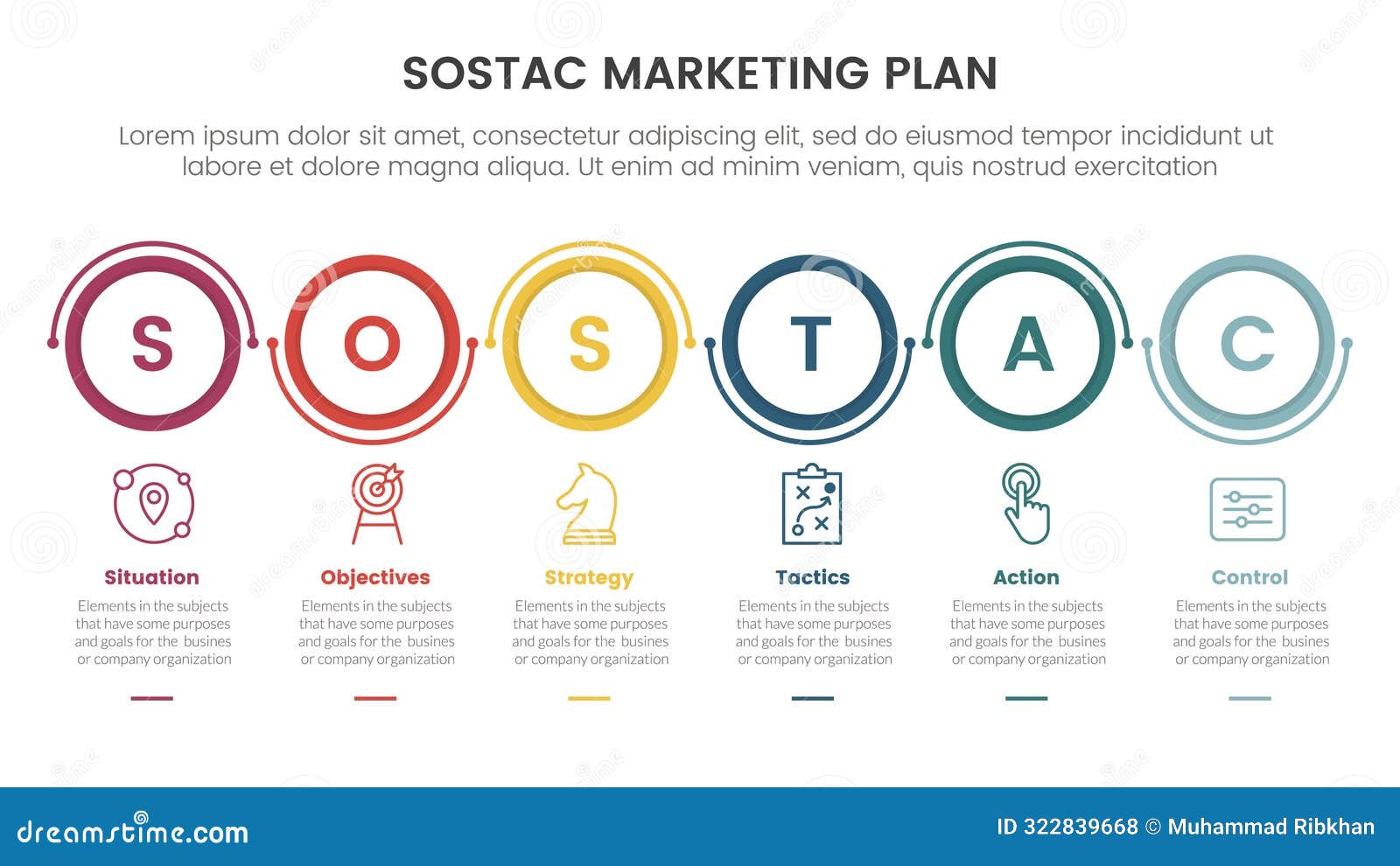 SOSTAC MARKETING PLAN

Lorem ipsum dolor sit amet, consectetur adipiscing elit, sed do eiusmod tempor incididunt ut labore et dolore magna aliqua. Ut enim ad minim veniam, quis nostrud exercitation

S O S T A C

Situation

Elements in the subjects that have some purposes and goals for the busines or company organization

Objectives

Elements in the subjects that have some purposes and goals for the busines or company organization

Strategy

Elements in the subjects that have some purposes and goals for the busines or company organization

Tactics

Elements in the subjects that have some purposes and goals for the busines or company organization

Action

Elements in the subjects that have some purposes and goals for the busines or company organization

Control

Elements in the subjects that have some purposes and goals for the busines or company organization

dreamstime.com

ID 322839668 © Muhammad Ribkhan