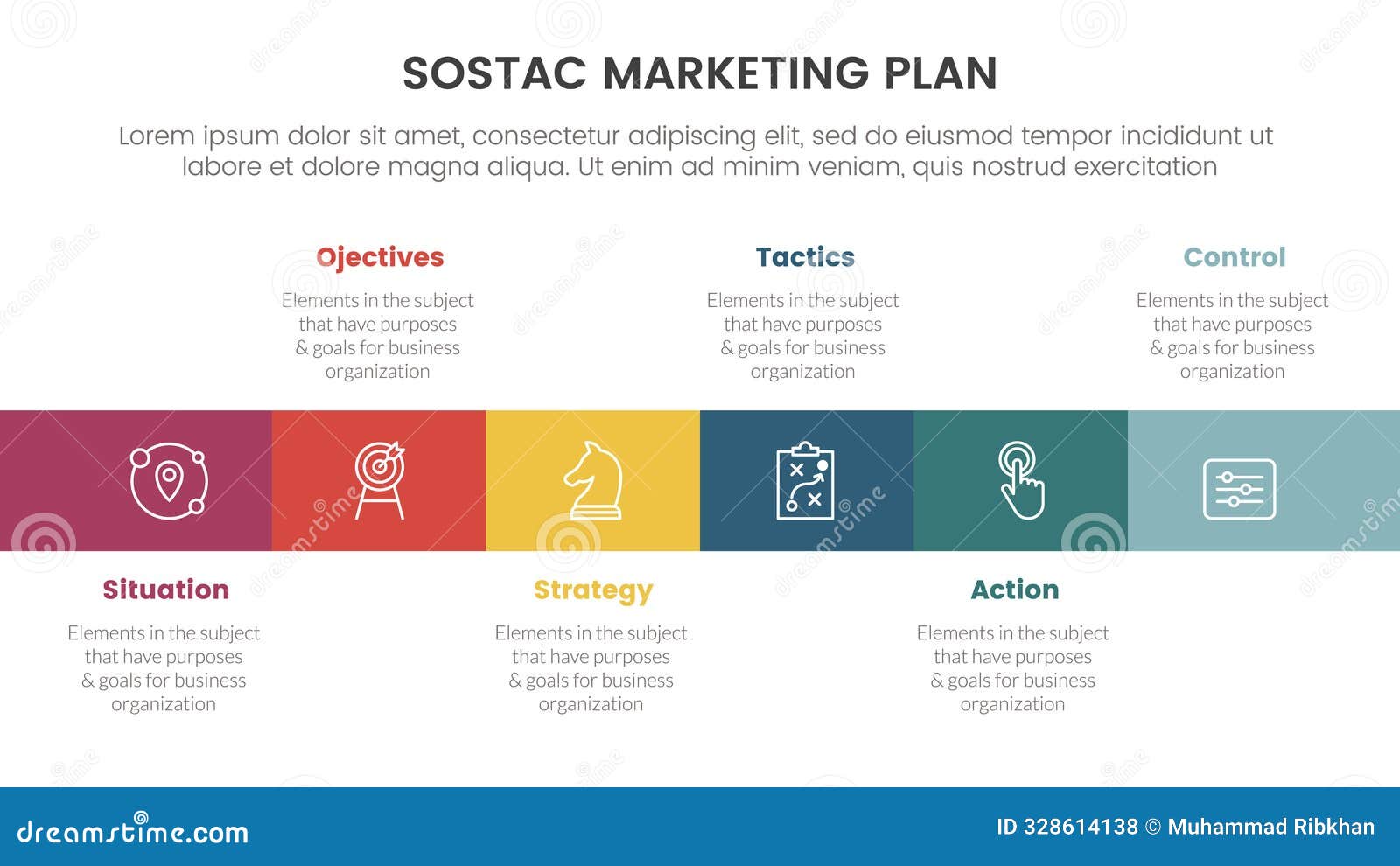 SOSTAC MARKETING PLAN

Lorem ipsum dolor sit amet, consectetur adipiscing elit, sed do eiusmod tempor incididunt ut labore et dolore magna aliqua. Ut enim ad minim veniam, quis nostrud exercitation

Ojectives

Elements in the subject that have purposes & goals for business organization

Tactics

Elements in the subject that have purposes & goals for business organization

Control

Elements in the subject that have purposes & goals for business organization

Situation

Elements in the subject that have purposes & goals for business organization

Strategy

Elements in the subject that have purposes & goals for business organization

Action

Elements in the subject that have purposes & goals for business organization

dreamstime.com

ID 328614138 © Muhammad Ribkhan