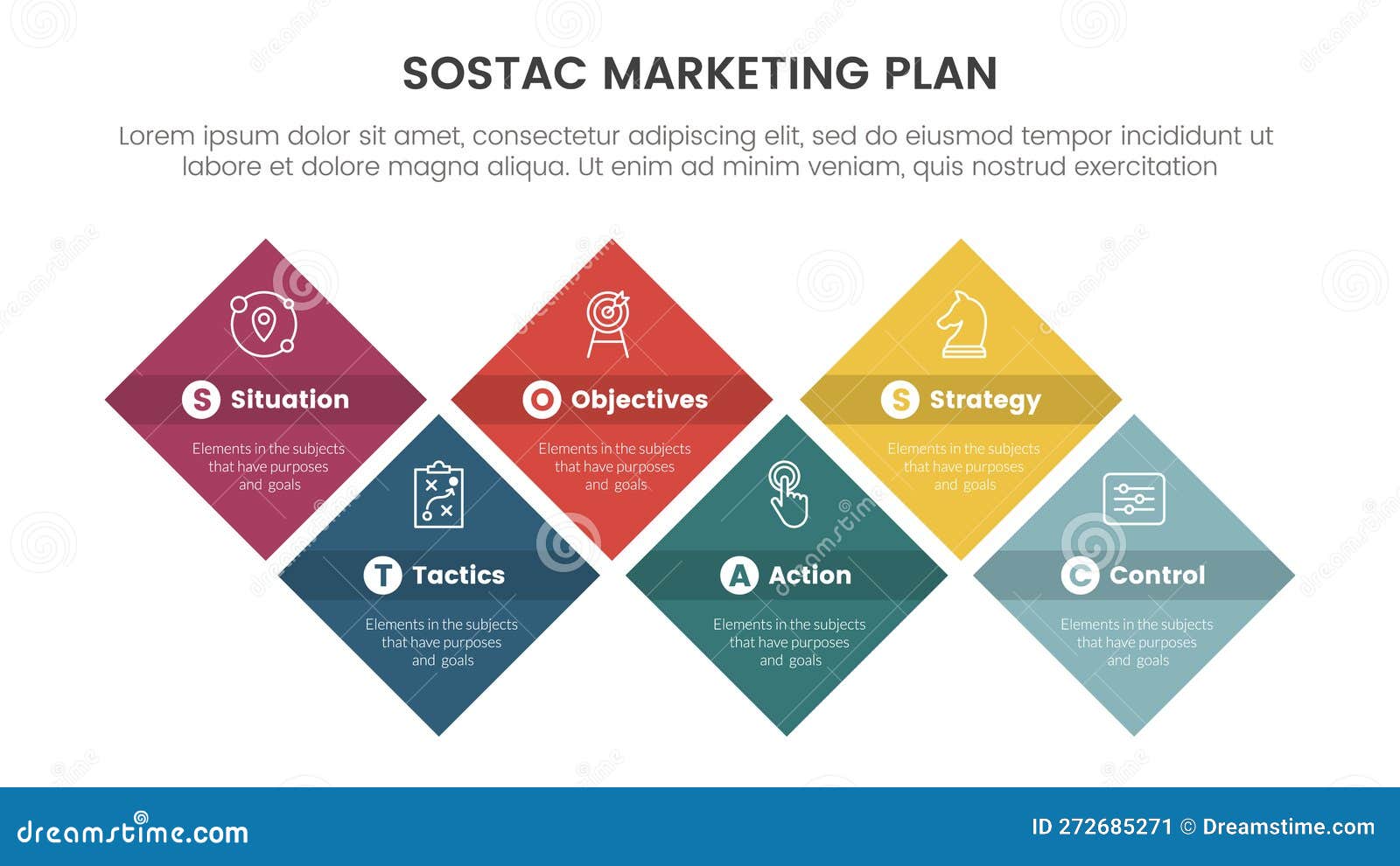 SOSTAC MARKETING PLAN

Lorem ipsum dolor sit amet, consectetur adipiscing elit, sed do eiusmod tempor incididunt ut labore et dolore magna aliqua. Ut enim ad minim veniam, quis nostrud exercitation

S Situation

Elements in the subjects that have purposes and goals

O Objectives

Elements in the subjects that have purposes and goals

S Strategy

Elements in the subjects that have purposes and goals

T Tactics

Elements in the subjects that have purposes and goals

A Action

Elements in the subjects that have purposes and goals

C Control

Elements in the subjects that have purposes and goals

dreamstime.com

ID 272685271 © Dreamstime.com