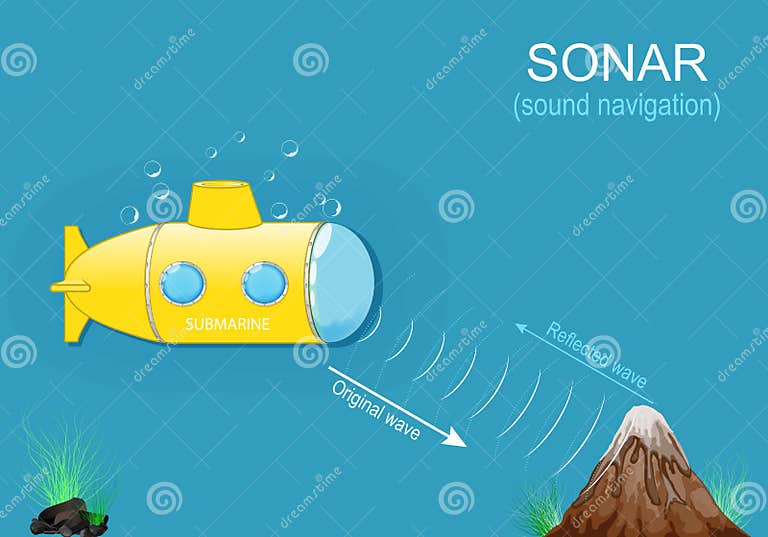 SONAR
(sound navigation)

SUBMARINE

Original wave

Reflected wave

dreamstime