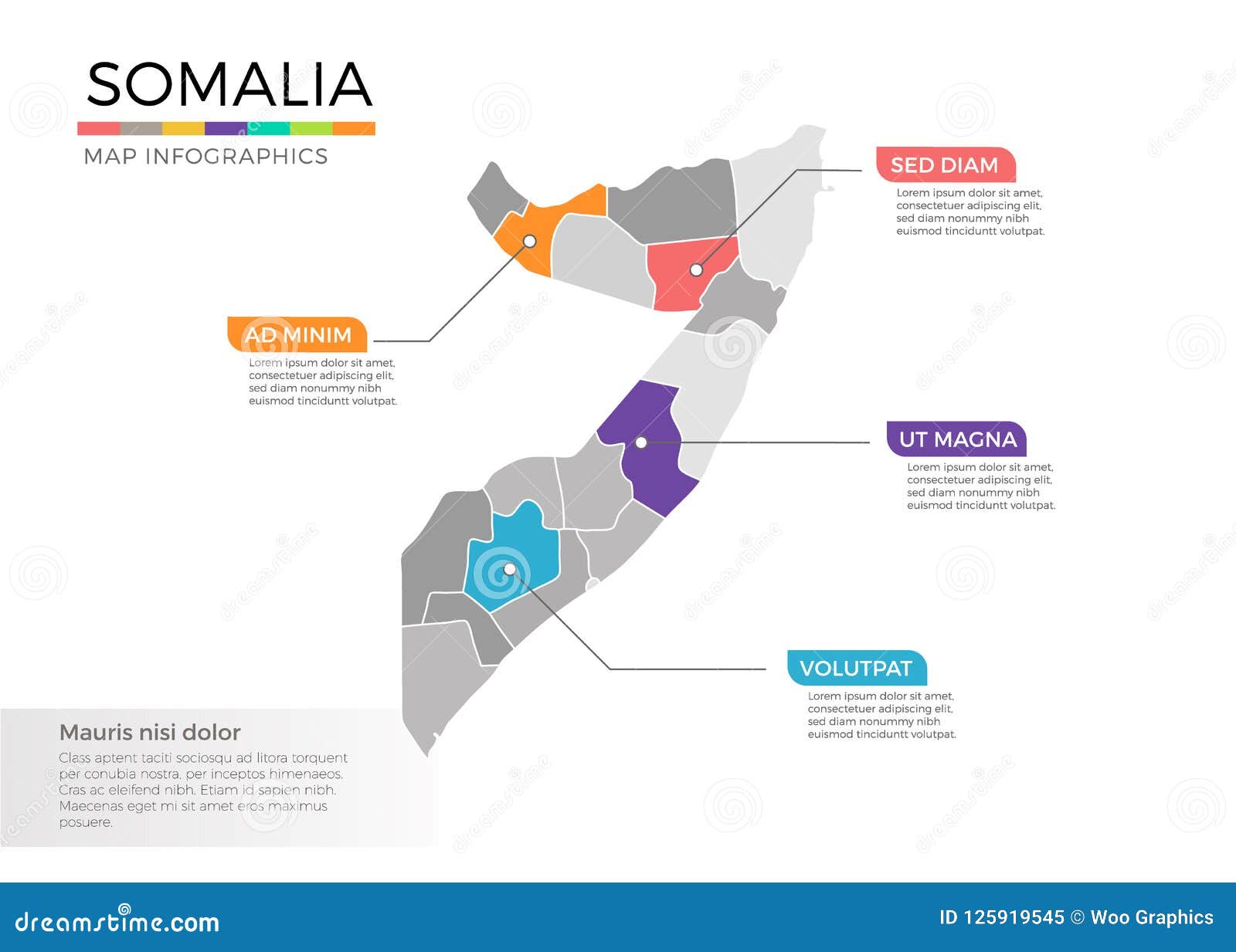 SOMALIA

MAP INFOGRAPHICS

SED DIAM

Lorem ipsum dolor sit amet, consectetuer adipiscing elit, sed diam nonummy nibh euismod tinciduntt volutpat.

AD MINIM

Lorem ipsum dolor sit amet, consectetuer adipiscing elit, sed diam nonummy nibh euismod tinciduntt volutpat.

UT MAGNA

Lorem ipsum dolor sit amet, consectetuer adipiscing elit, sed diam nonummy nibh euismod tinciduntt volutpat.

VOLUTPAT

Lorem ipsum dolor sit amet, consectetuer adipiscing elit, sed diam nonummy nibh euismod tinciduntt volutpat.

Mauris nisi dolor

Class aptent taciti sociosqu ad litora torquent per conubia nostra, per inceptos himenaeos. Cras ac eleifend nibh. Etiam id sapien nibh. Maecenas eget mi sit amet eros maximus posuere.

dreamstime.com

ID 125919545 © Woo Graphics