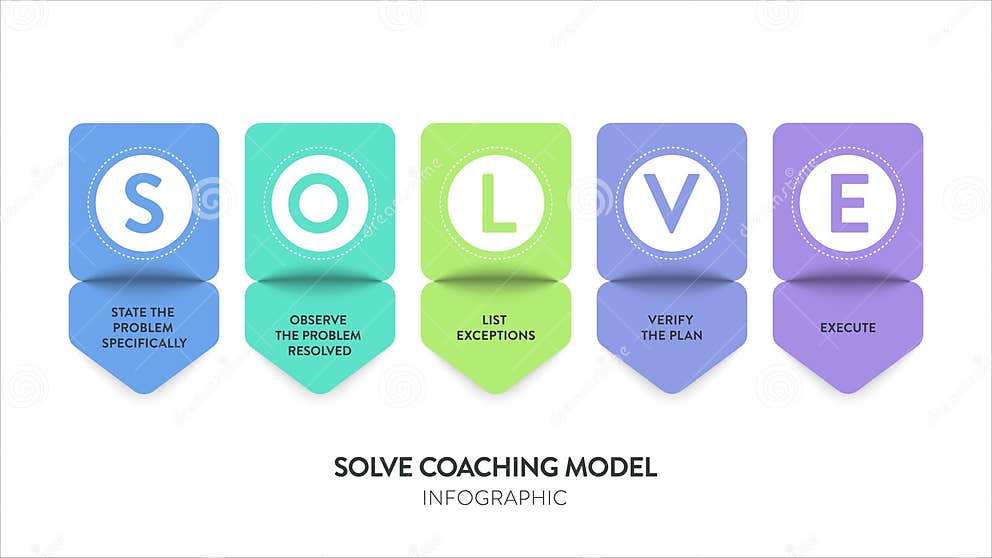 S

STATE THE PROBLEM SPECIFICALLY

O

OBSERVE THE PROBLEM RESOLVED

L

LIST EXCEPTIONS

V

VERIFY THE PLAN

E

EXECUTE

SOLVE COACHING MODEL

INFOGRAPHIC