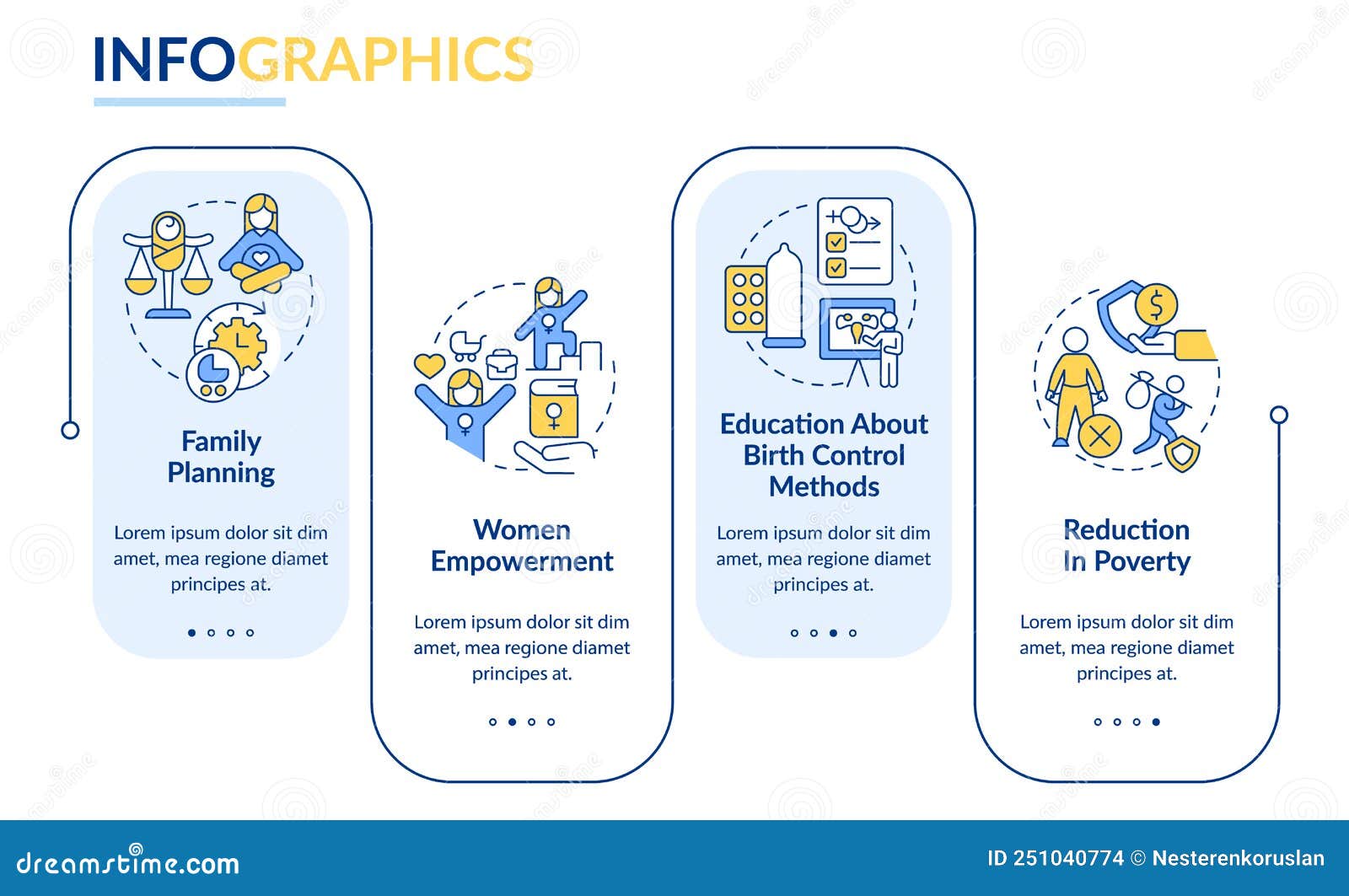 INFOGRAPHICS

Family Planning

Lorem ipsum dolor sit dim amet, mea regione diamet principes at.

Women Empowerment

Lorem ipsum dolor sit dim amet, mea regione diamet principes at.

Education About Birth Control Methods

Lorem ipsum dolor sit dim amet, mea regione diamet principes at.

Reduction In Poverty

Lorem ipsum dolor sit dim amet, mea regione diamet principes at.

dreamstime.com

ID 251040774 © Nesterenkoruslan