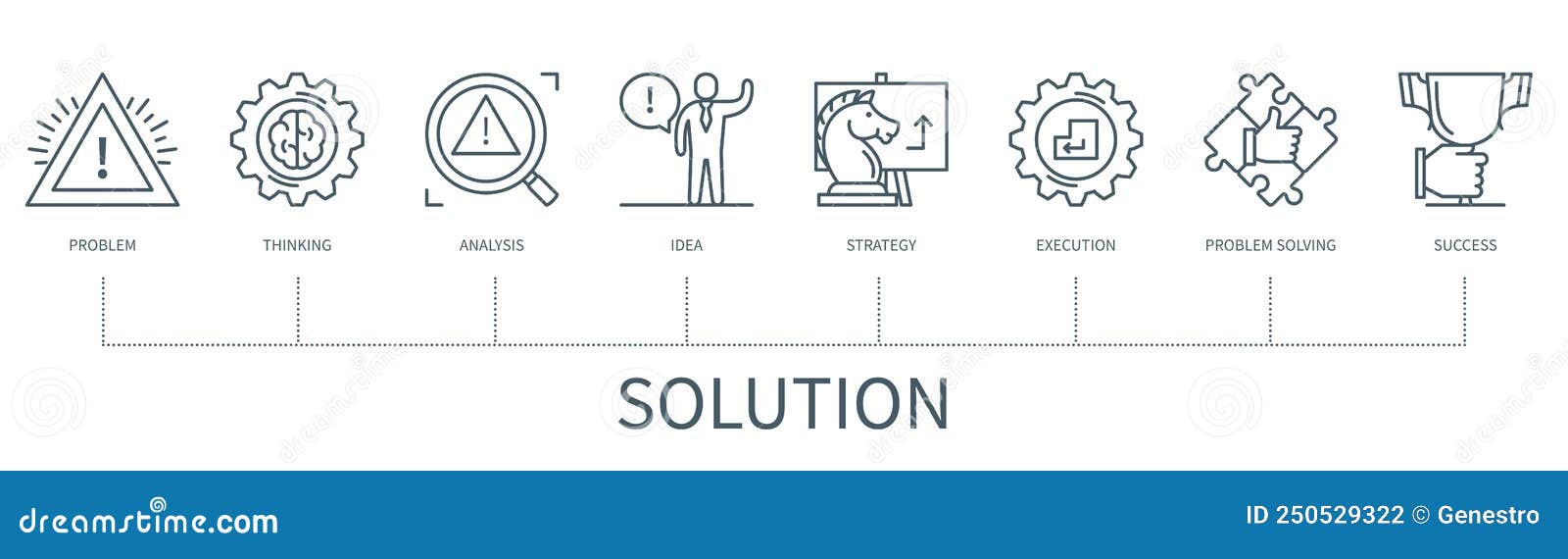 PROBLEM

THINKING

ANALYSIS

IDEA

STRATEGY

EXECUTION

PROBLEM SOLVING

SUCCESS

SOLUTION

dreamstime.com

ID 250529322 © Genestro