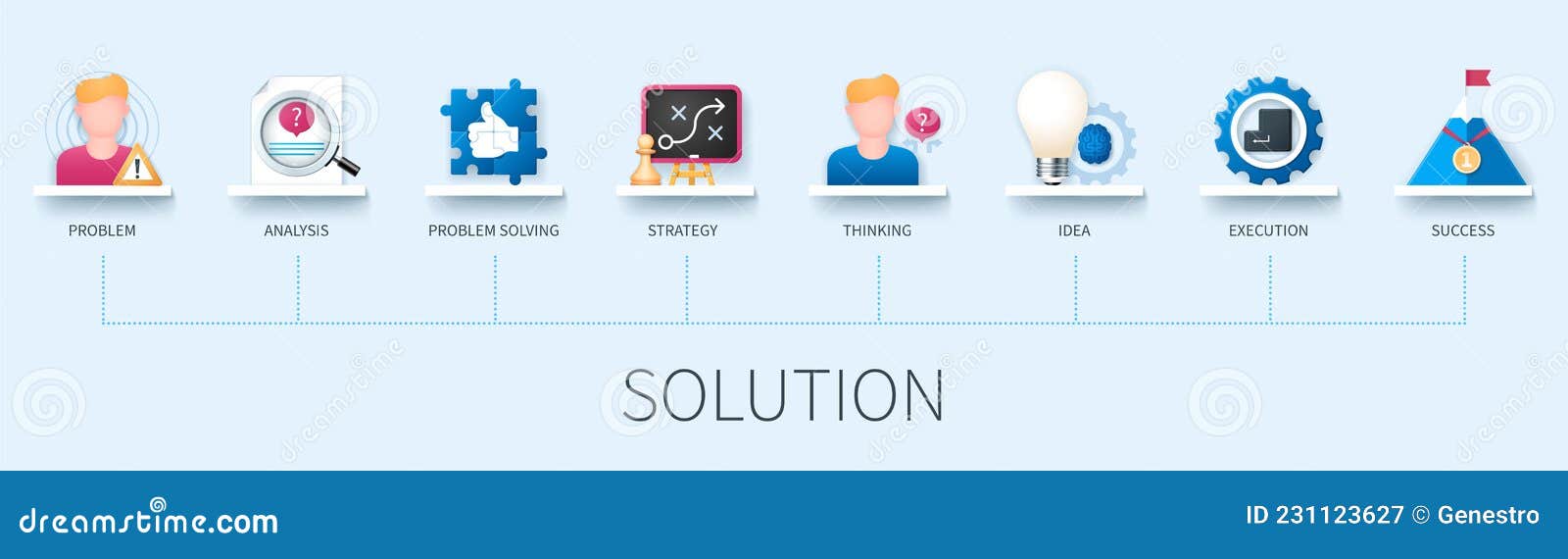 PROBLEM

ANALYSIS

PROBLEM SOLVING

STRATEGY

THINKING

IDEA

EXECUTION

SUCCESS

SOLUTION

dreamstime.com

ID 231123627 © Genestro