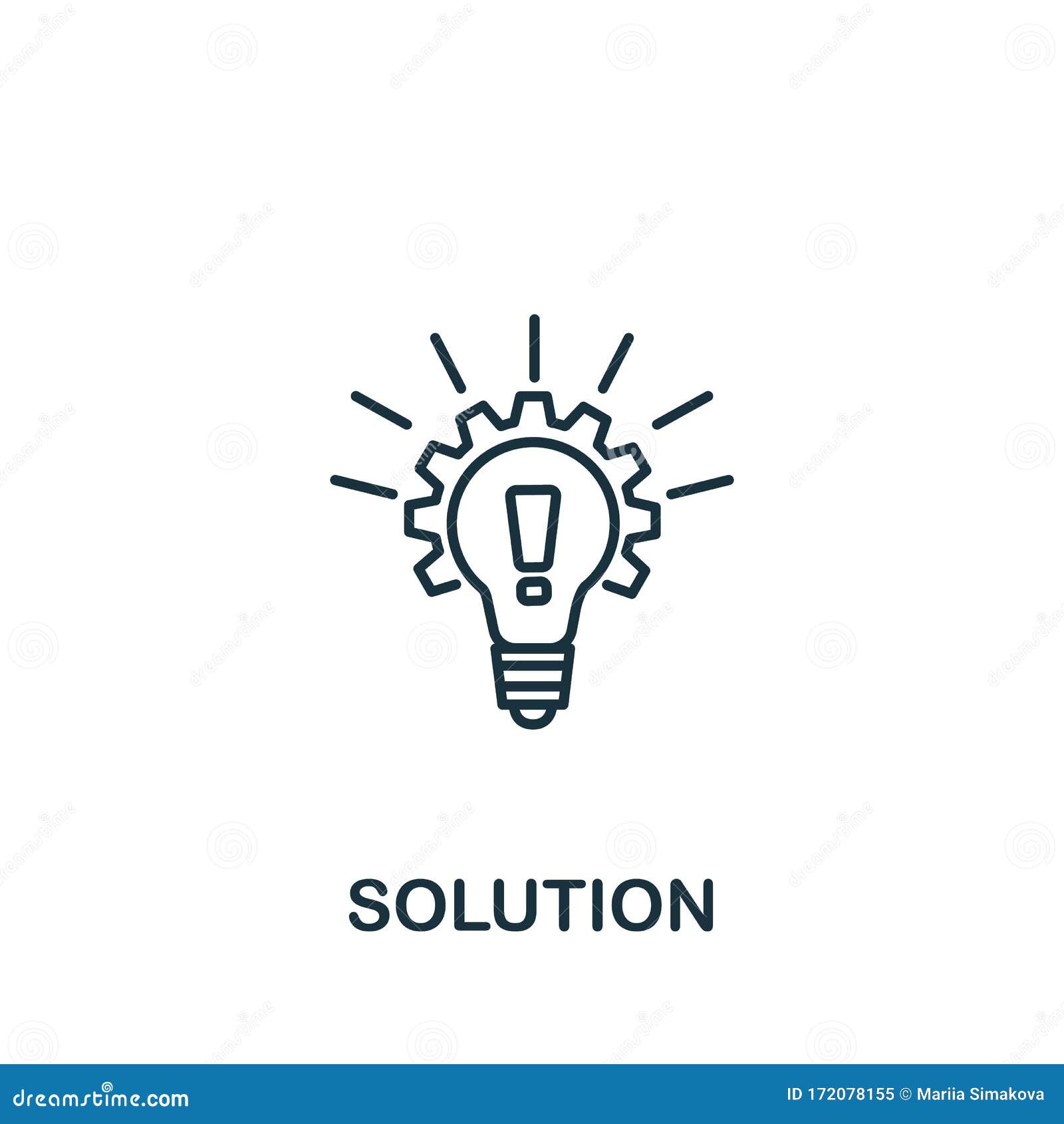 SOLUTION

dreamstime.com

ID 172078155 © Mariia Simakova