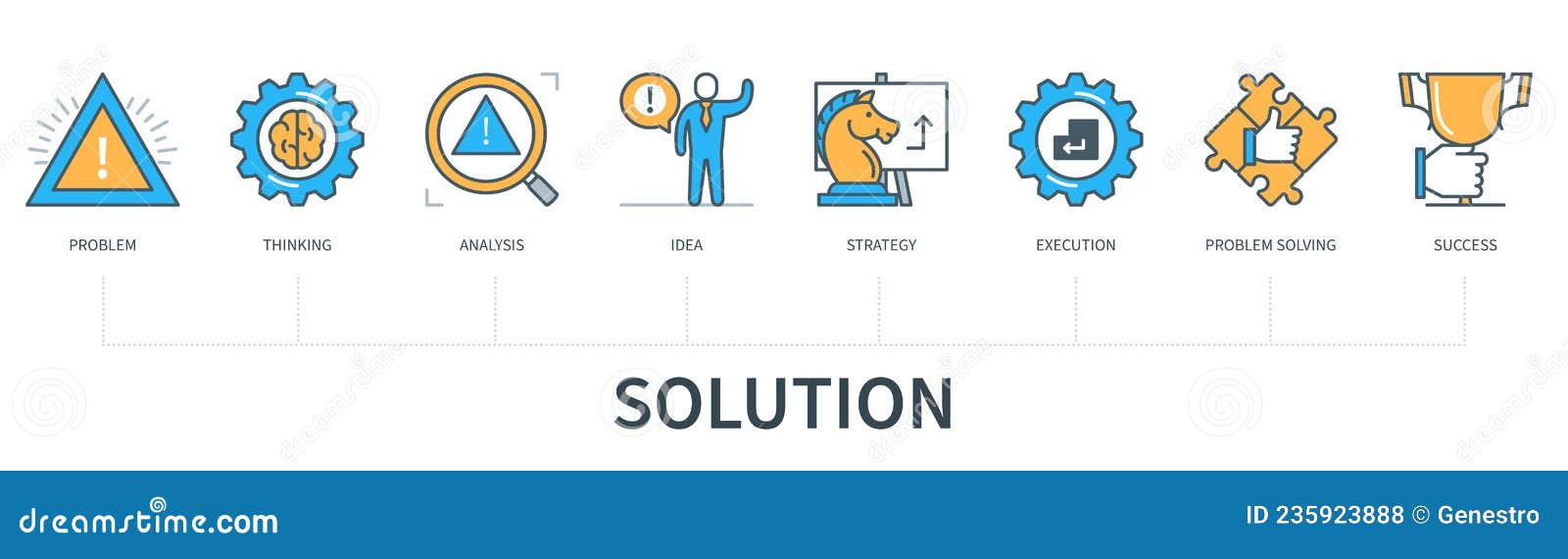 PROBLEM

THINKING

ANALYSIS

IDEA

STRATEGY

EXECUTION

PROBLEM SOLVING

SUCCESS

SOLUTION

dreamstime.com

ID 235923888 © Genestro