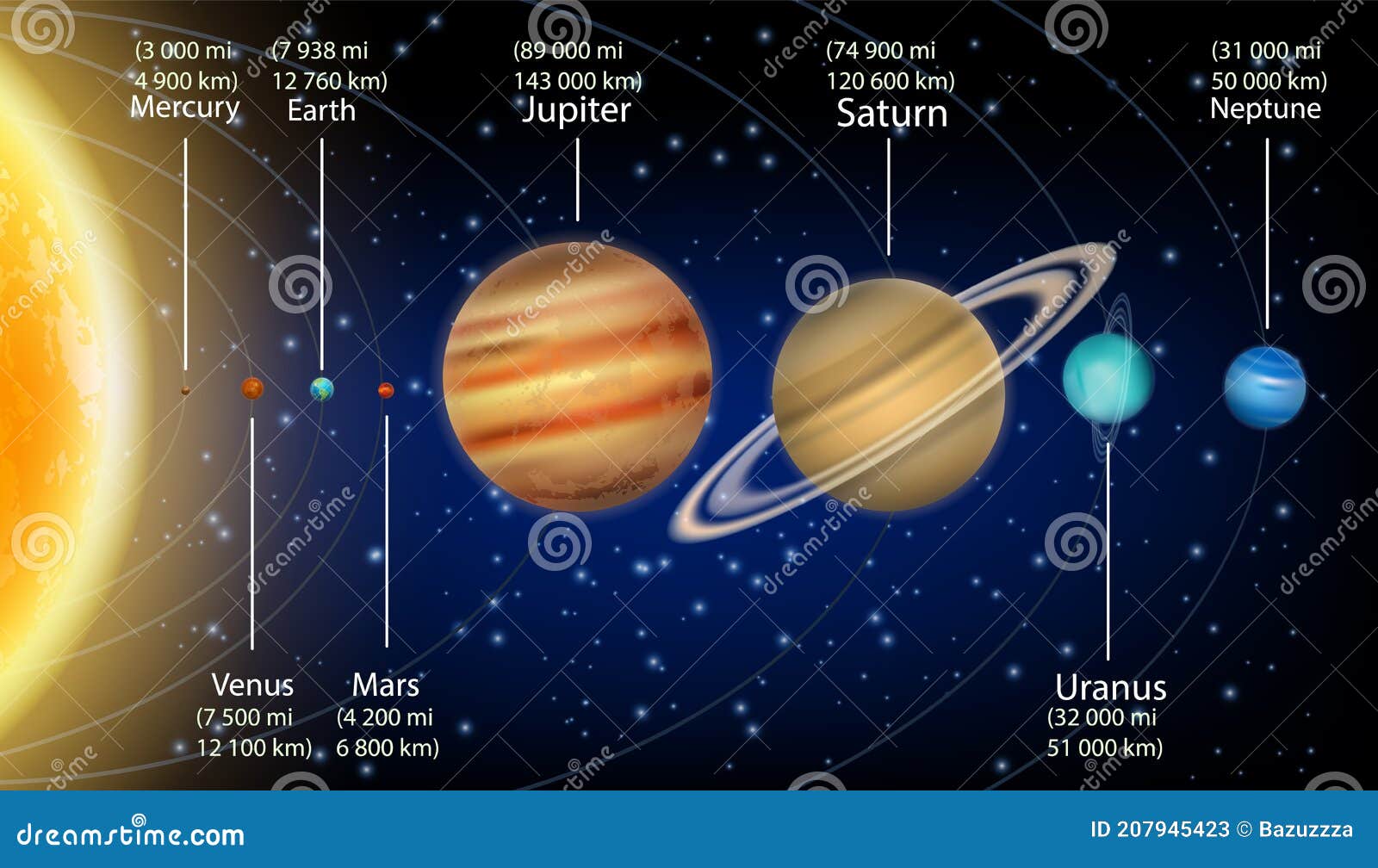 (3 000 mi
4 900 km)
Mercury

(7 938 mi
12 760 km)
Earth

(89 000 mi
143 000 km)
Jupiter

(74 900 mi
120 600 km)
Saturn

(31 000 mi
50 000 km)
Neptune

Venus
(7 500 mi
12 100 km)

Mars
(4 200 mi
6 800 km)

Uranus
(32 000 mi
51 000 km)

dreamstime

dreamstime.com

ID 207945423 © Bazuzzza