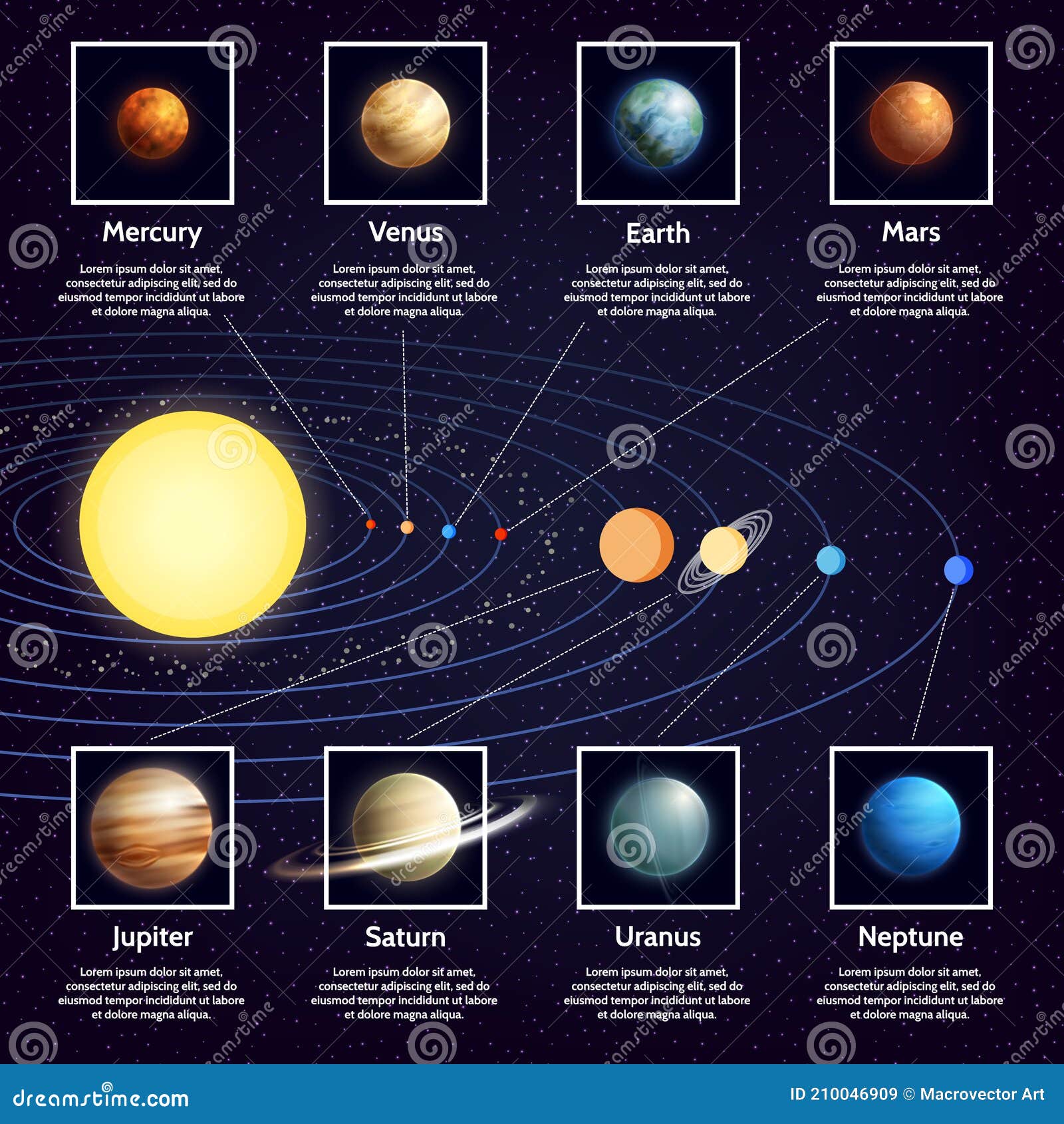 Mercury

Lorem ipsum dolor sit amet, consectetur adipiscing elit, sed do eiusmod tempor incididunt ut labore et dolore magna aliqua.

Venus

Lorem ipsum dolor sit amet, consectetur adipiscing elit, sed do eiusmod tempor incididunt ut labore et dolore magna aliqua.

Earth

Lorem ipsum dolor sit amet, consectetur adipiscing elit, sed do eiusmod tempor incididunt ut labore et dolore magna aliqua.

Mars

Lorem ipsum dolor sit amet, consectetur adipiscing elit, sed do eiusmod tempor incididunt ut labore et dolore magna aliqua.

Jupiter

Lorem ipsum dolor sit amet, consectetur adipiscing elit, sed do eiusmod tempor incididunt ut labore et dolore magna aliqua.

Saturn

Lorem ipsum dolor sit amet, consectetur adipiscing elit, sed do eiusmod tempor incididunt ut labore et dolore magna aliqua.

Uranus

Lorem ipsum dolor sit amet, consectetur adipiscing elit, sed do eiusmod tempor incididunt ut labore et dolore magna aliqua.

Neptune

Lorem ipsum dolor sit amet, consectetur adipiscing elit, sed do eiusmod tempor incididunt ut labore et dolore magna aliqua.

dreamstime.com

ID 210046909 © Macrovector Art