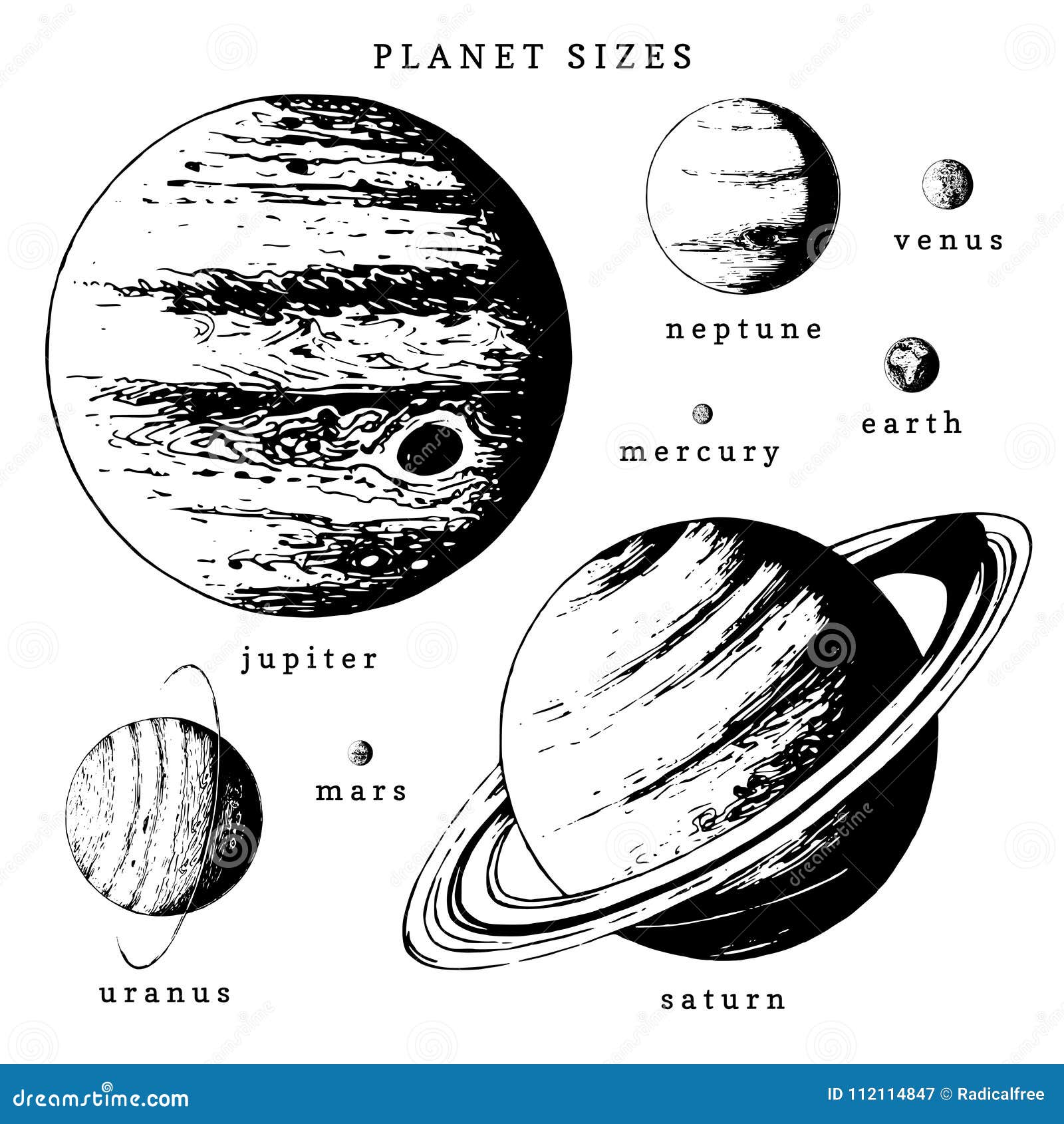 PLANET SIZES

venus

neptune

earth

mercury

jupiter

mars

uranus

saturn

dreamstime.com

ID 112114847 © Radicalfree