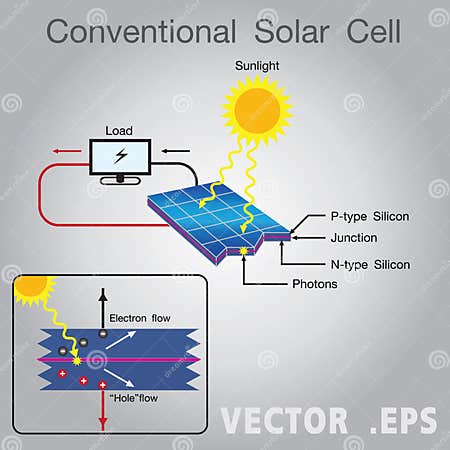 Conventional Solar Cell

Sunlight

Load

P-type Silicon

Junction

N-type Silicon

Photons

Electron flow

"Hole"flow

VECTOR .EPS