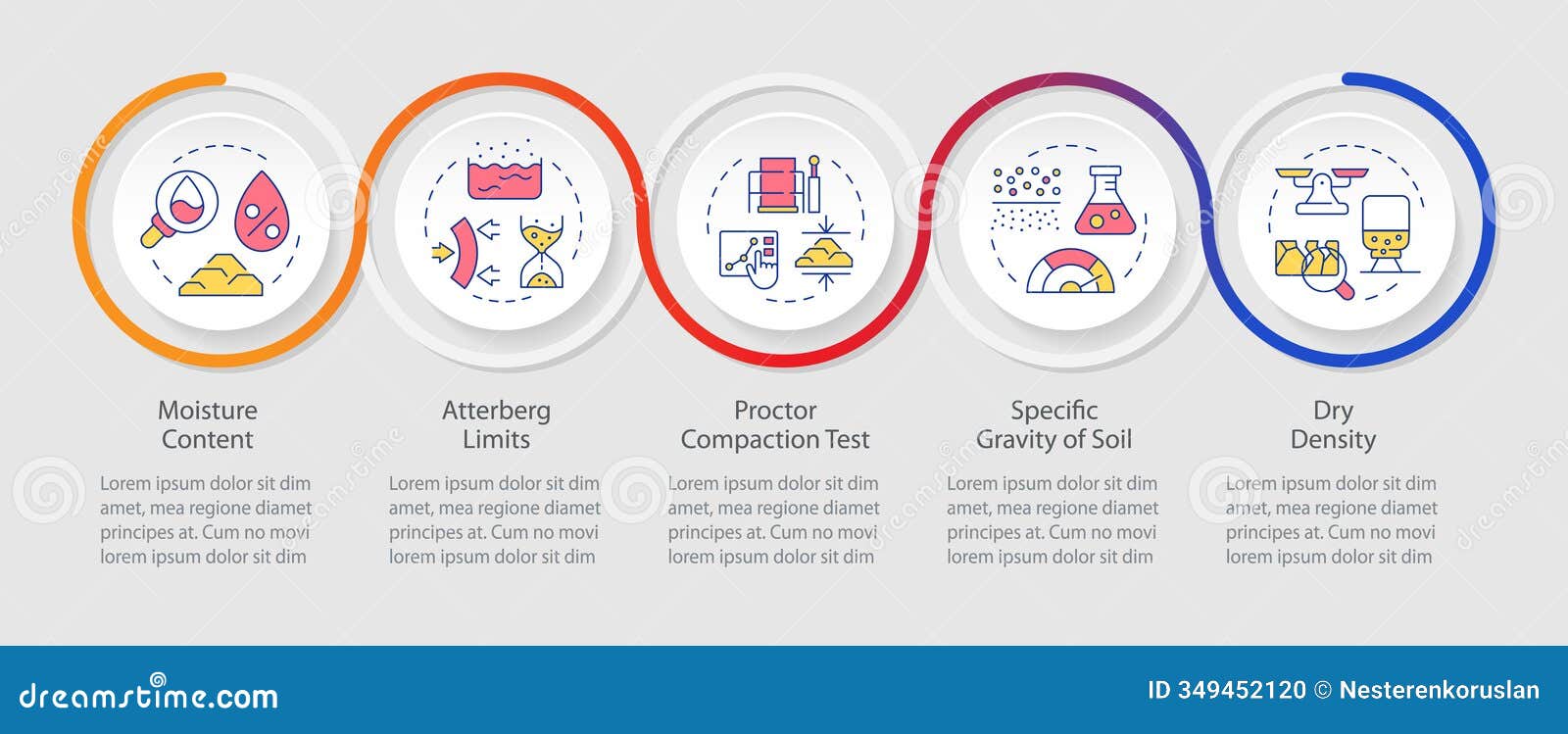 Moisture Content

Lorem ipsum dolor sit dim amet, mea regione diamet principes at. Cum no movi lorem ipsum dolor sit dim

Atterberg Limits

Lorem ipsum dolor sit dim amet, mea regione diamet principes at. Cum no movi lorem ipsum dolor sit dim

Proctor Compaction Test

Lorem ipsum dolor sit dim amet, mea regione diamet principes at. Cum no movi lorem ipsum dolor sit dim

Specific Gravity of Soil

Lorem ipsum dolor sit dim amet, mea regione diamet principes at. Cum no movi lorem ipsum dolor sit dim

Dry Density

Lorem ipsum dolor sit dim amet, mea regione diamet principes at. Cum no movi lorem ipsum dolor sit dim

dreamstime.com

ID 349452120 © Nesterenkoruslan