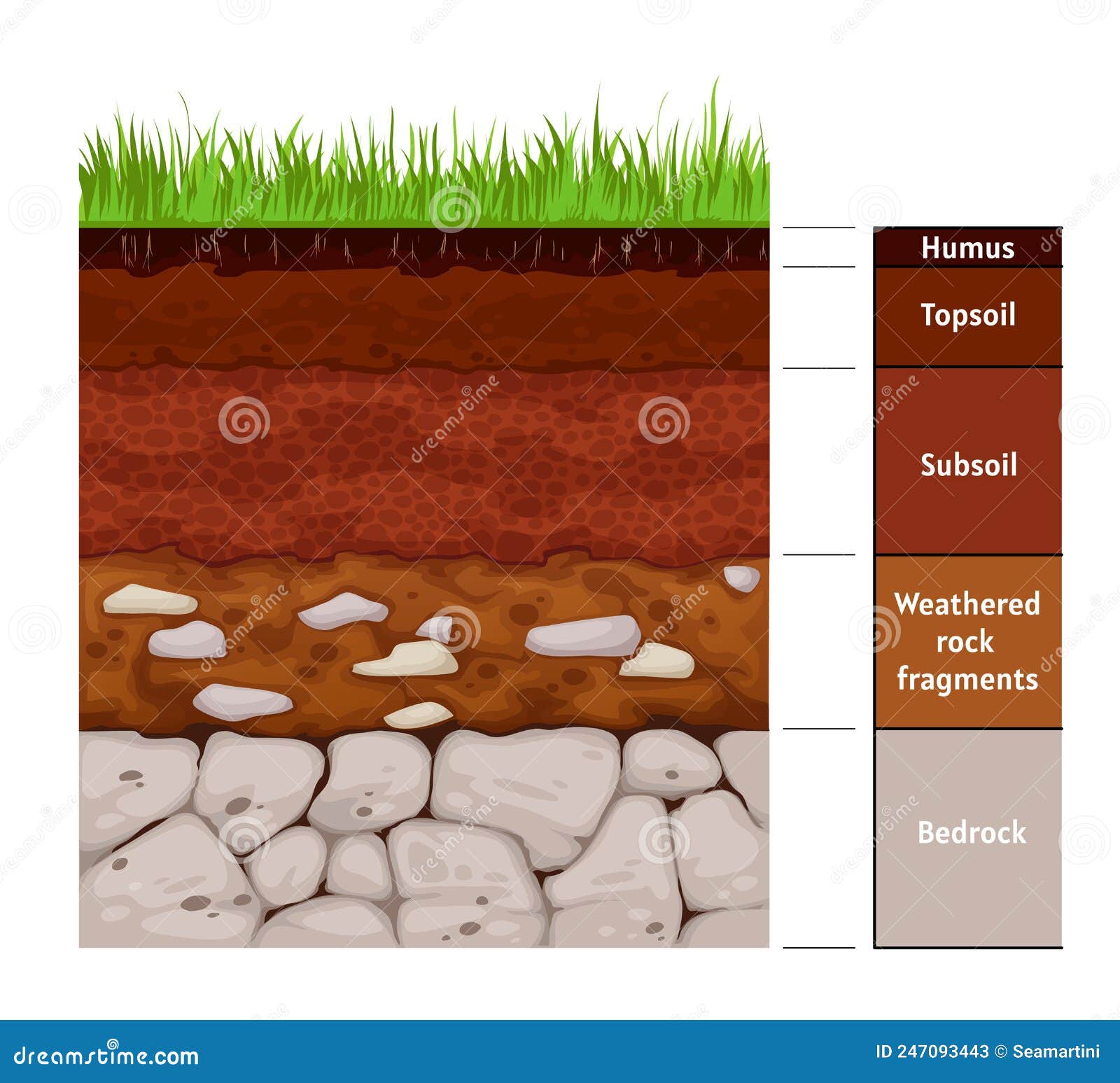 Humus

Topsoil

Subsoil

Weathered rock fragments

Bedrock

dreamstime.com

ID 247093443 © Seamartini